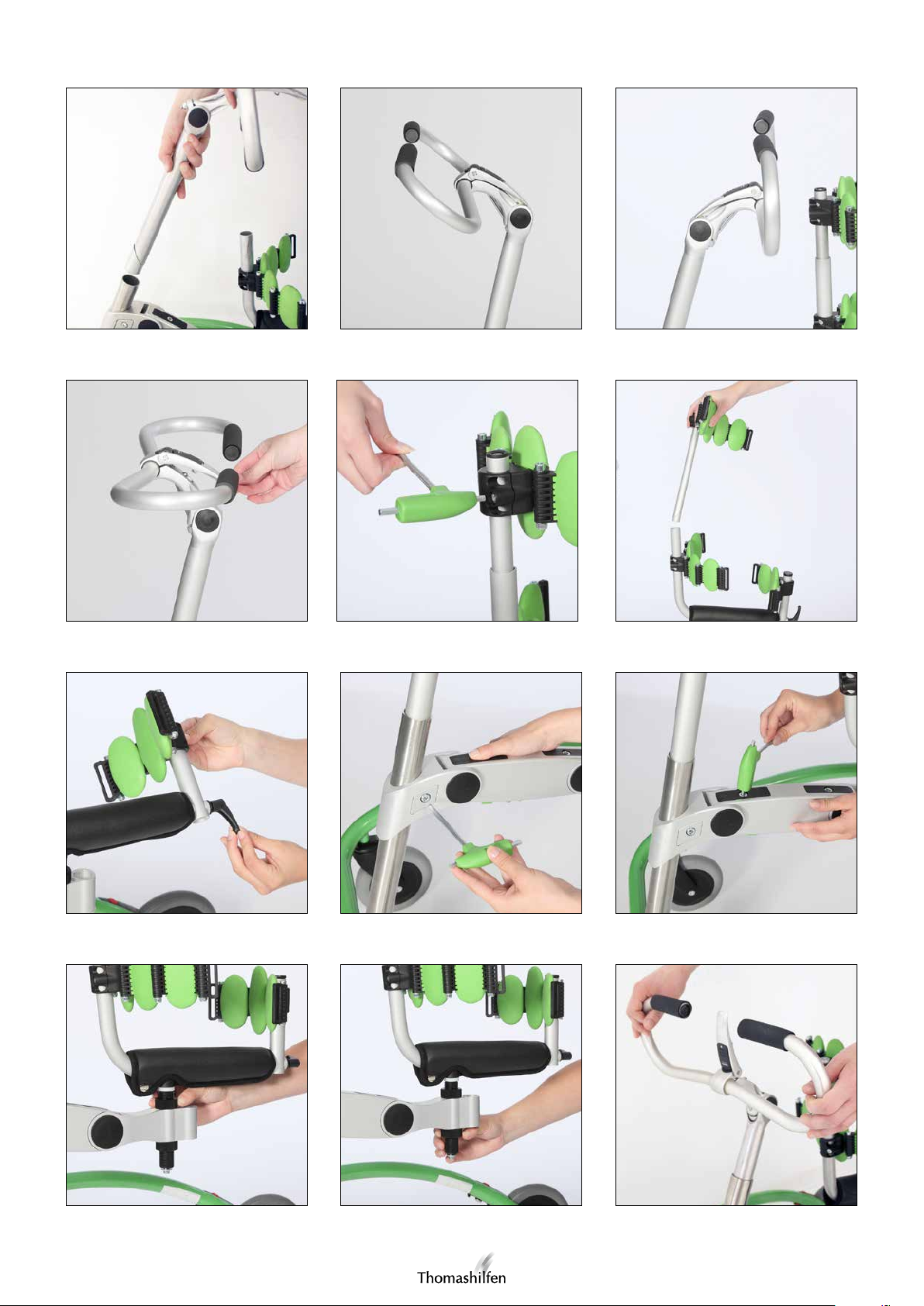 Thomashilfen