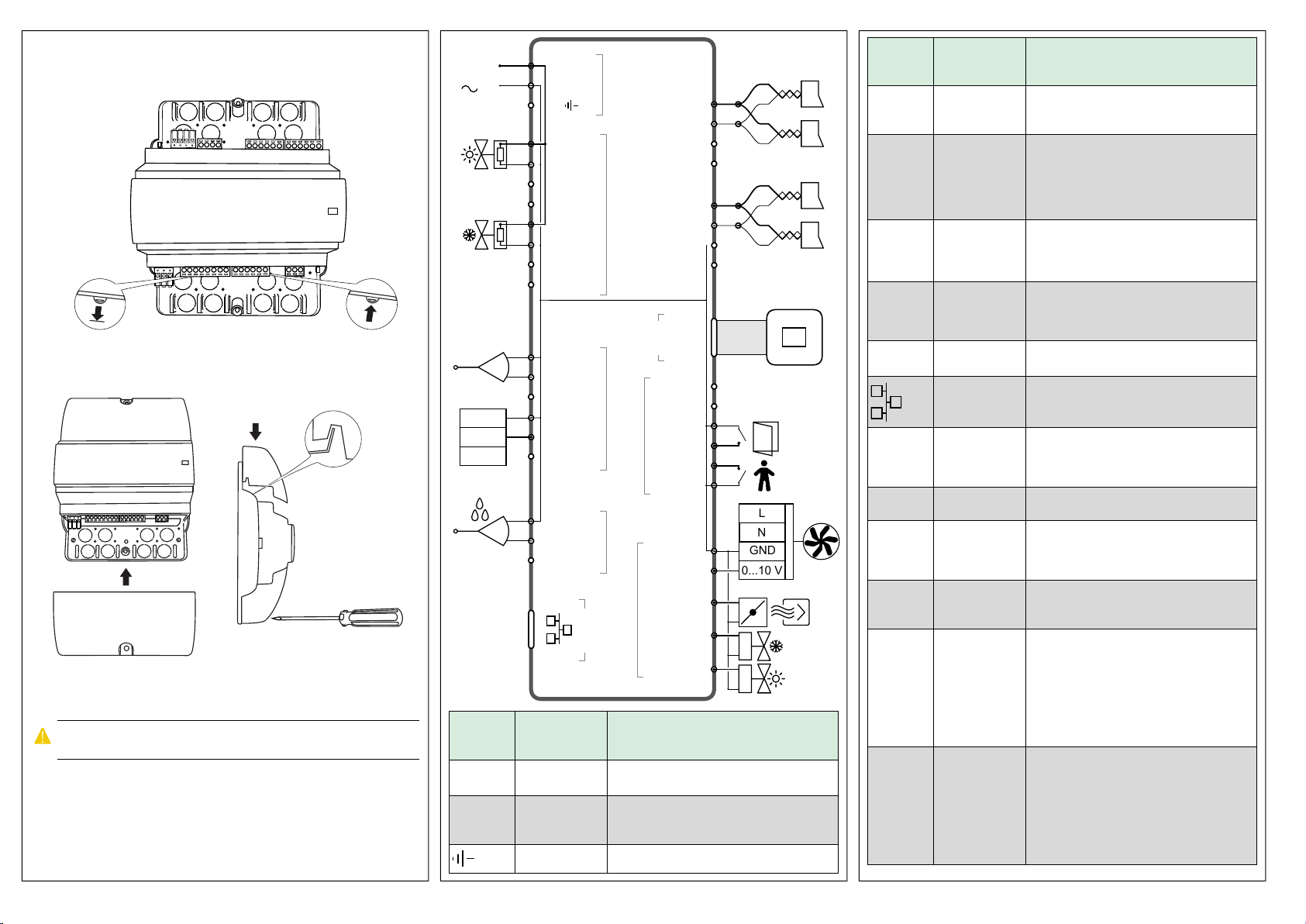 L
N
GND
0...10 V