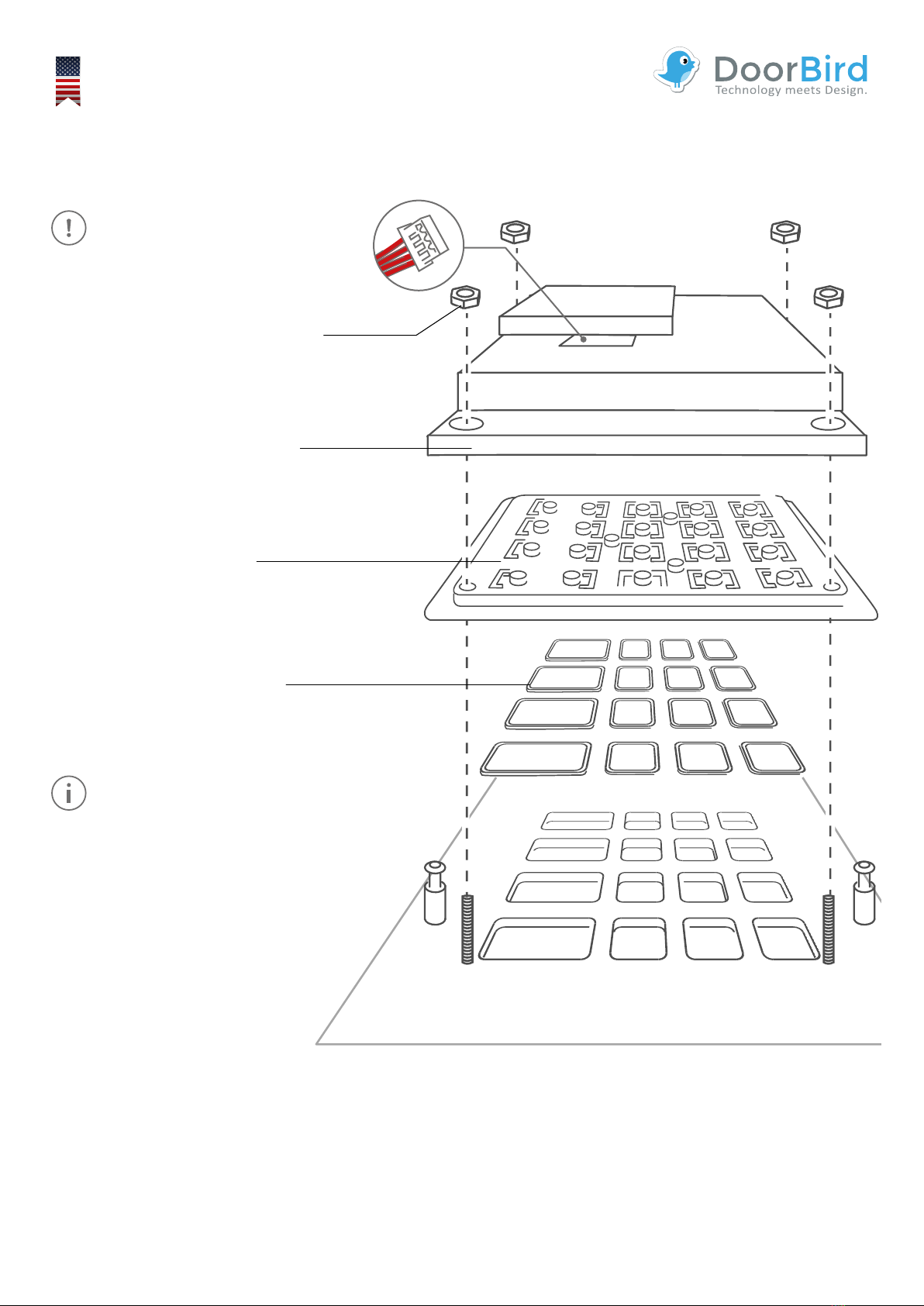 DoorBird
Technology meets Design.