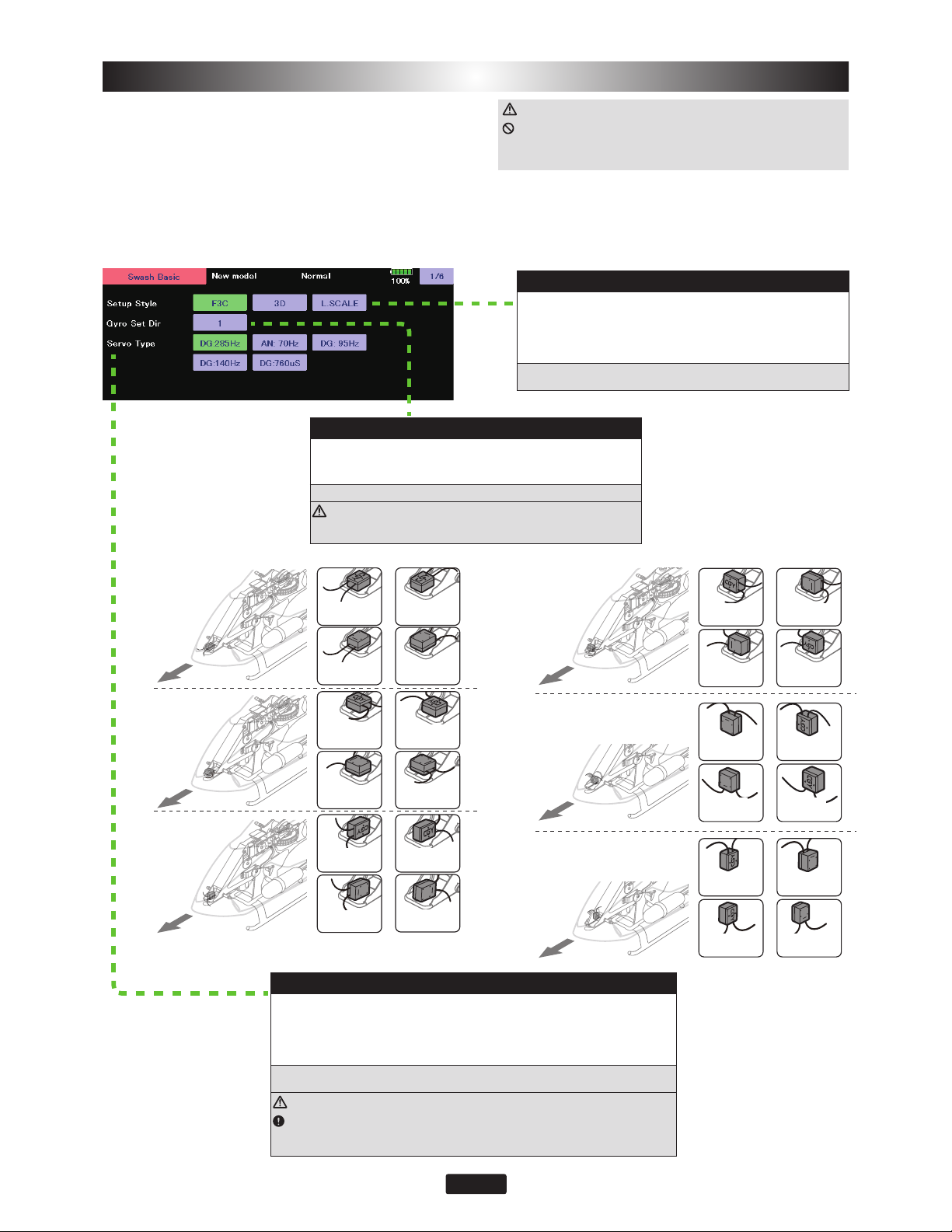 Swash Basic
New model
Normal
100%
1/6
Setup Style
F3C
3D
L.SCALE
Gyro Set Dir
1
Servo Type
DG:285Hz
AN: 70Hz
DG: 95Hz
DG:140Hz
DG:760uS