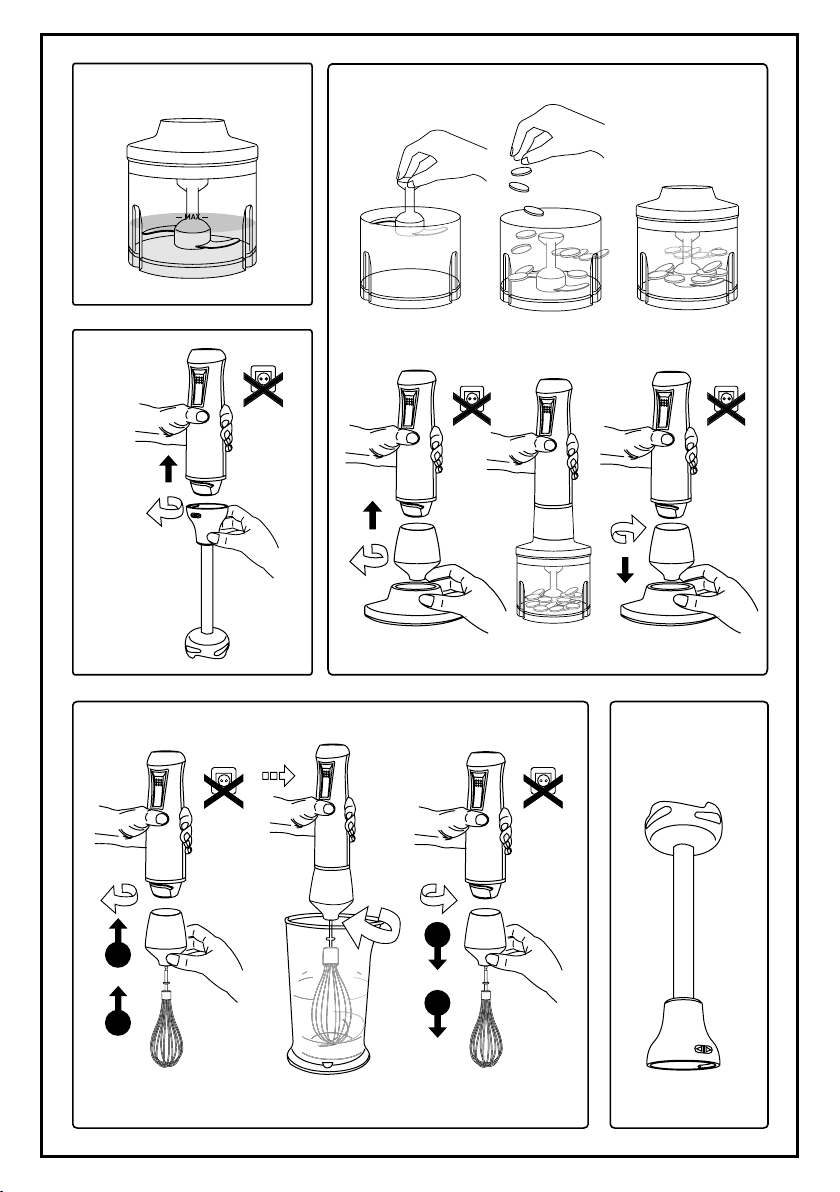 MAX