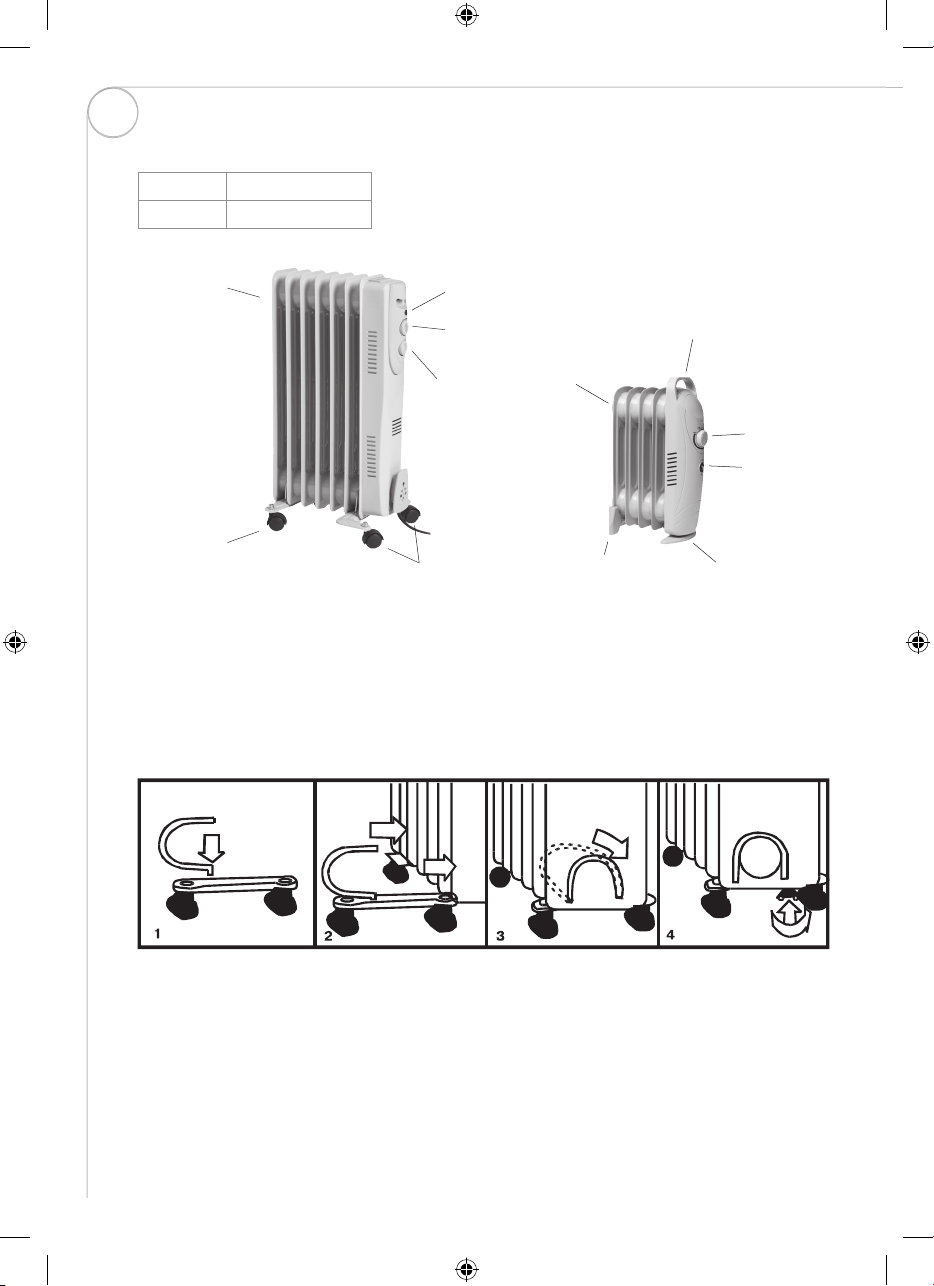 1
2
3
4