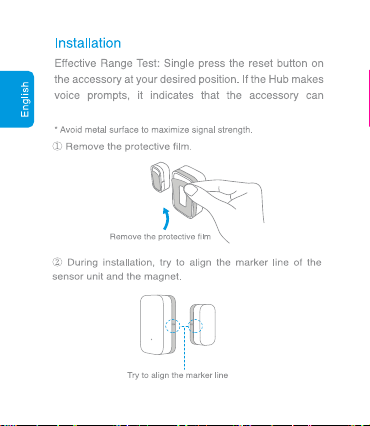 English

Installation

Effective Range Test: Single press the reset button on the accessory at your desired position. If the Hub makes voice prompts, it indicates that the accessory can

* Avoid metal surface to maximize signal strength.

① Remove the protective film.

Remove the protective film

② During installation, try to align the marker line of the sensor unit and the magnet.

Try to align the marker line