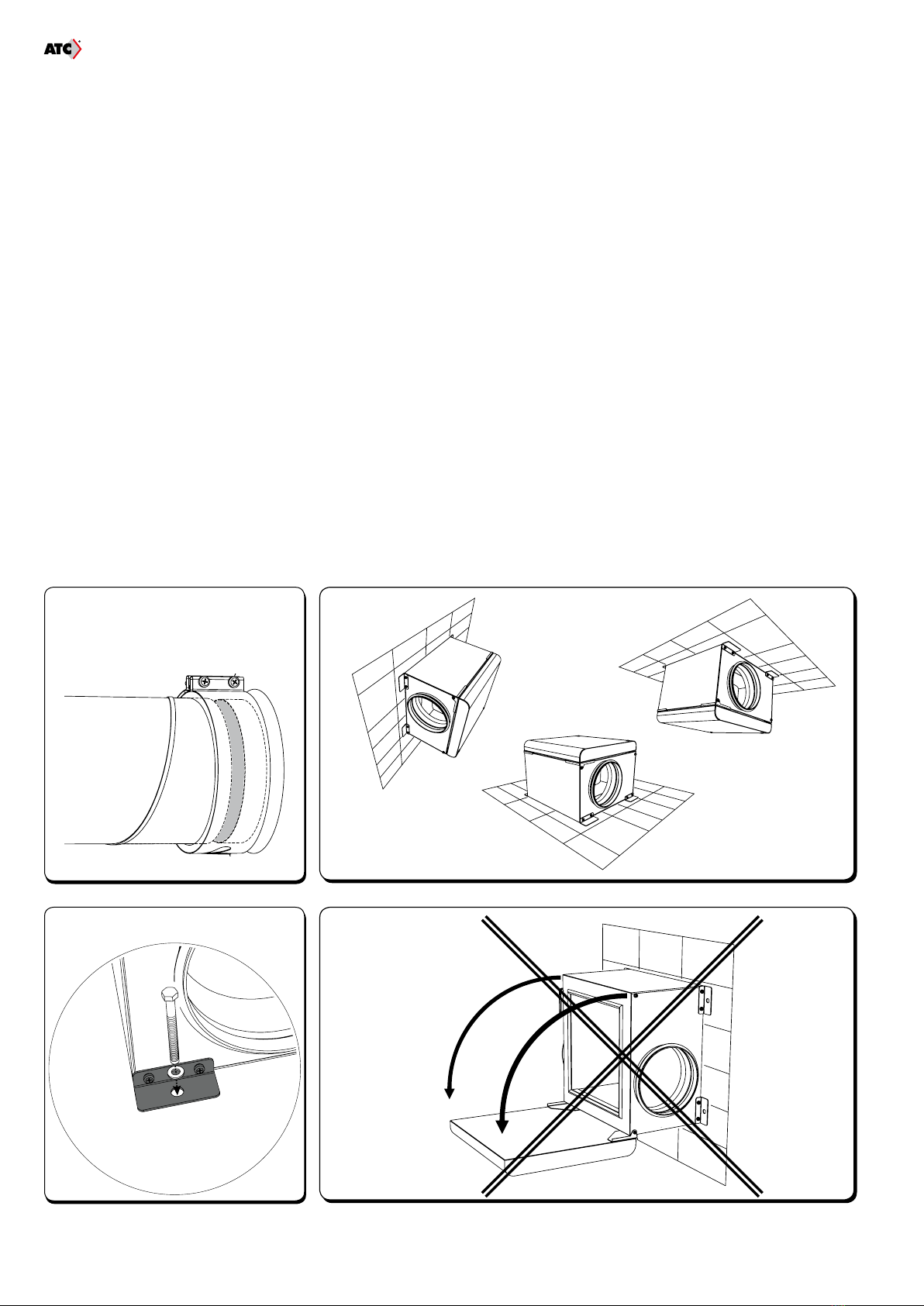 ATC