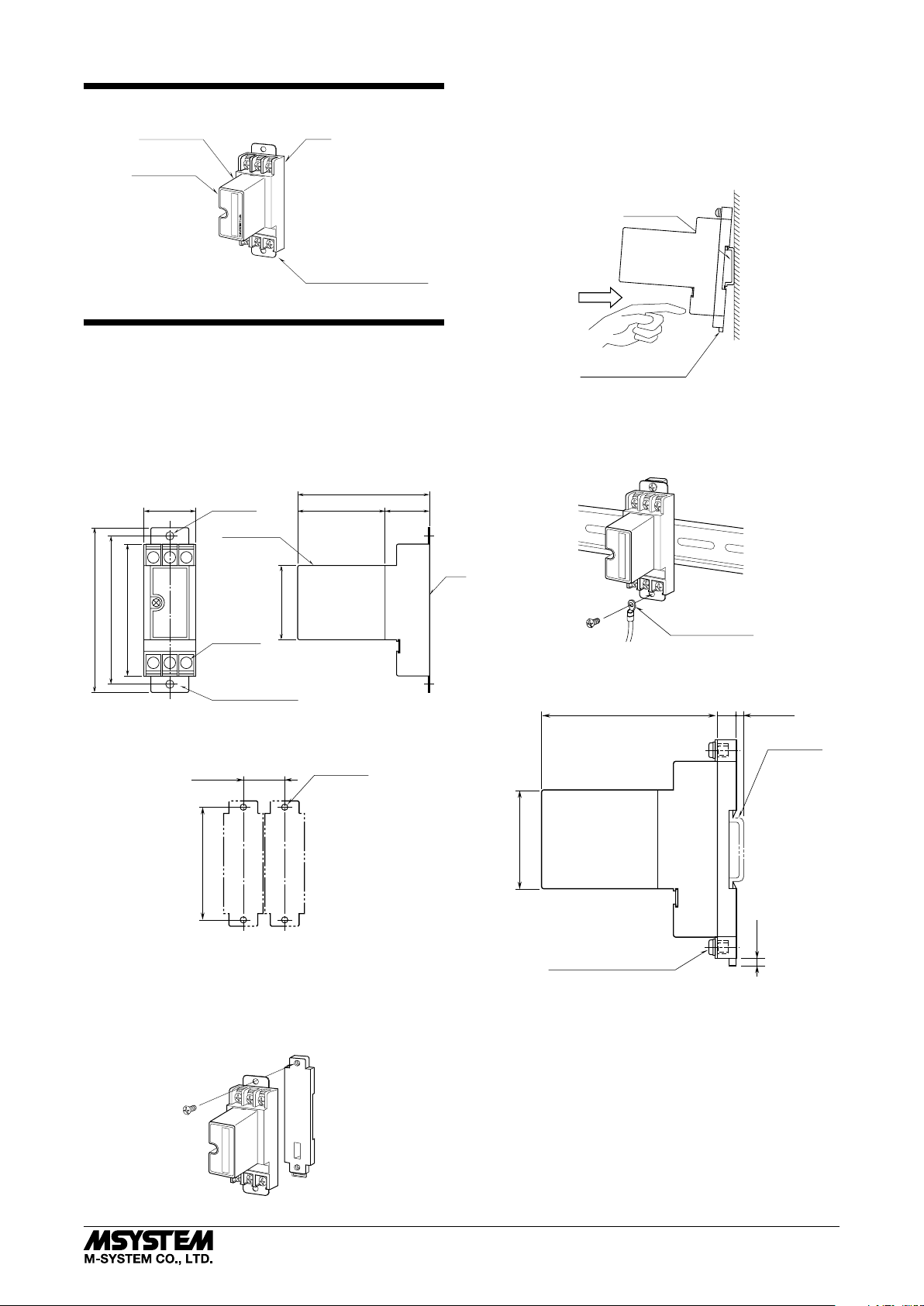 MSYSTEM
M-SYSTEM CO., LTD.