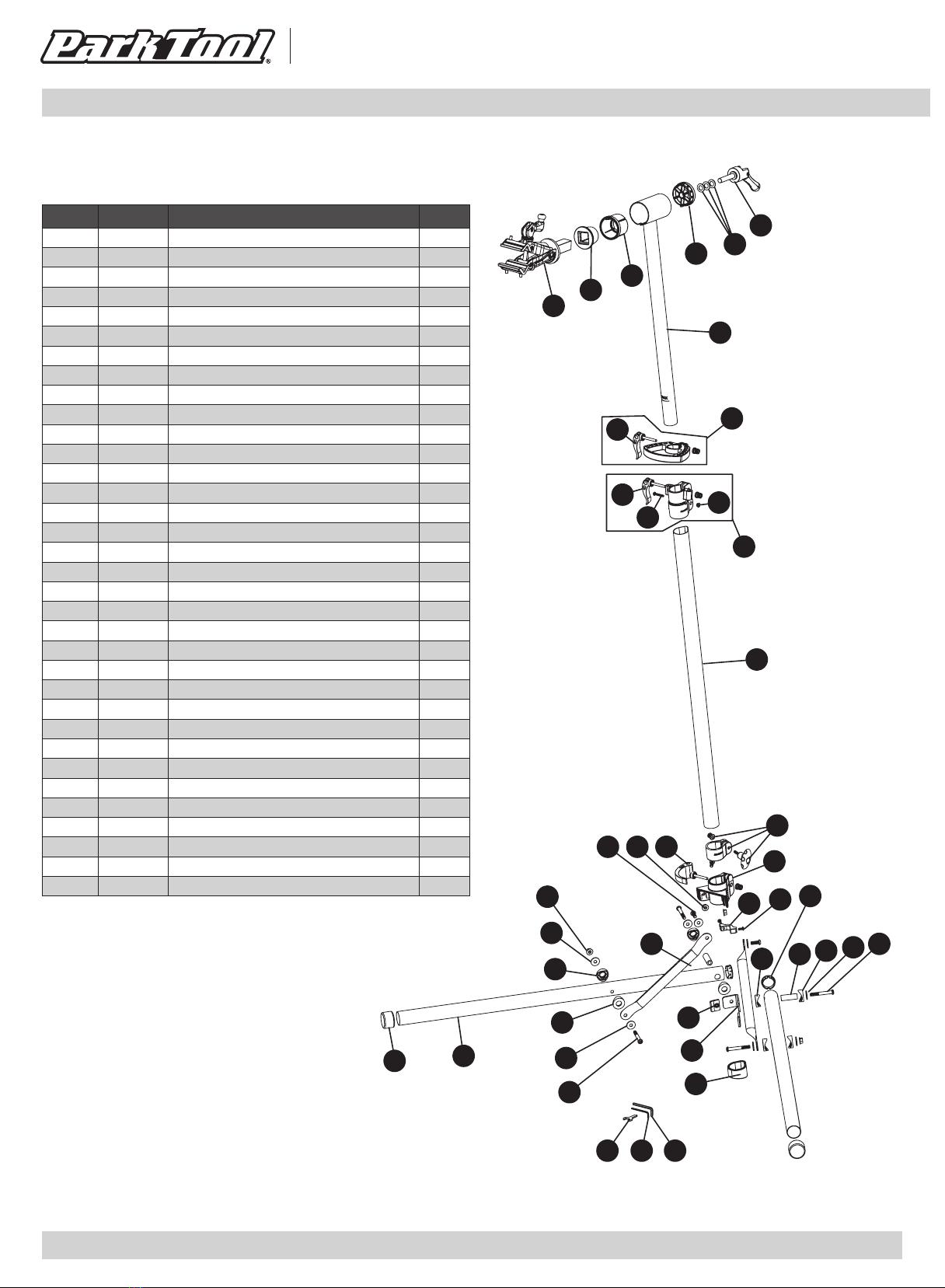 Park Tool®