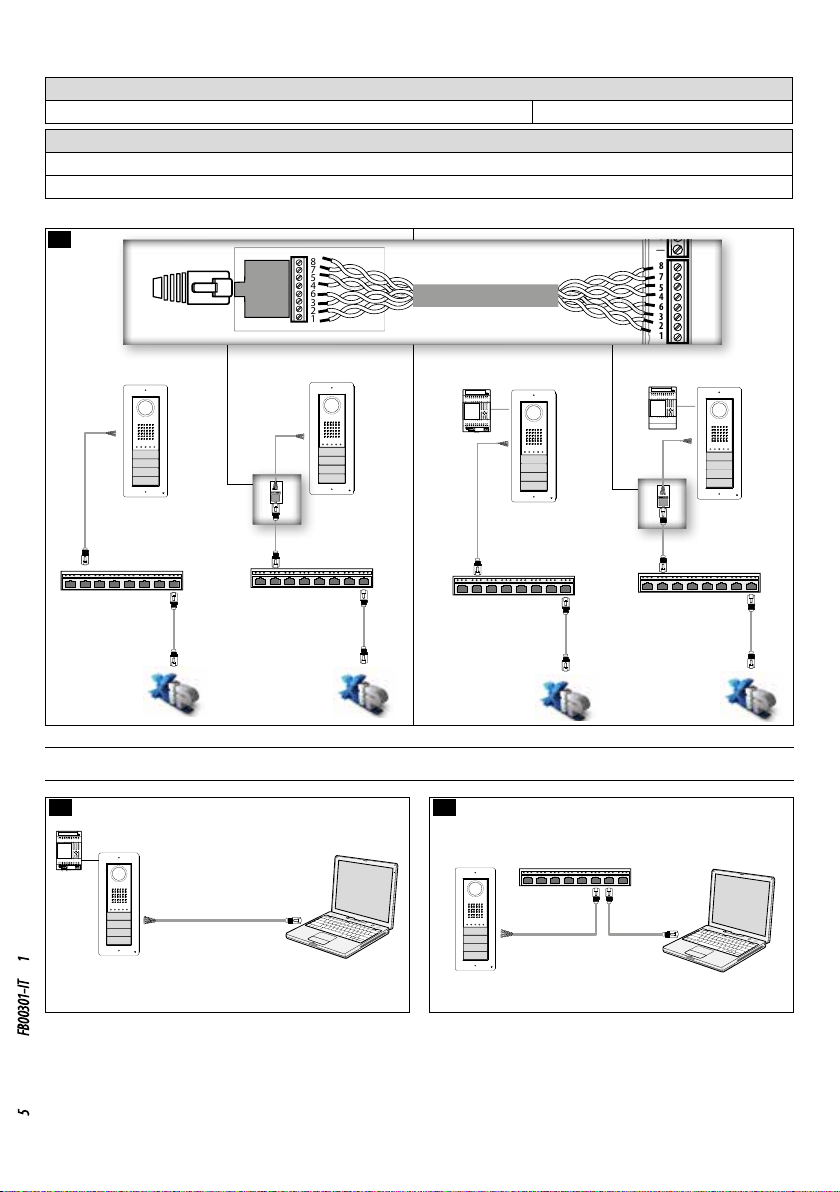 8
7
5
4
6
3
2
1

8
7
5
4
6
3
2
1

FB00301-IT 1

5