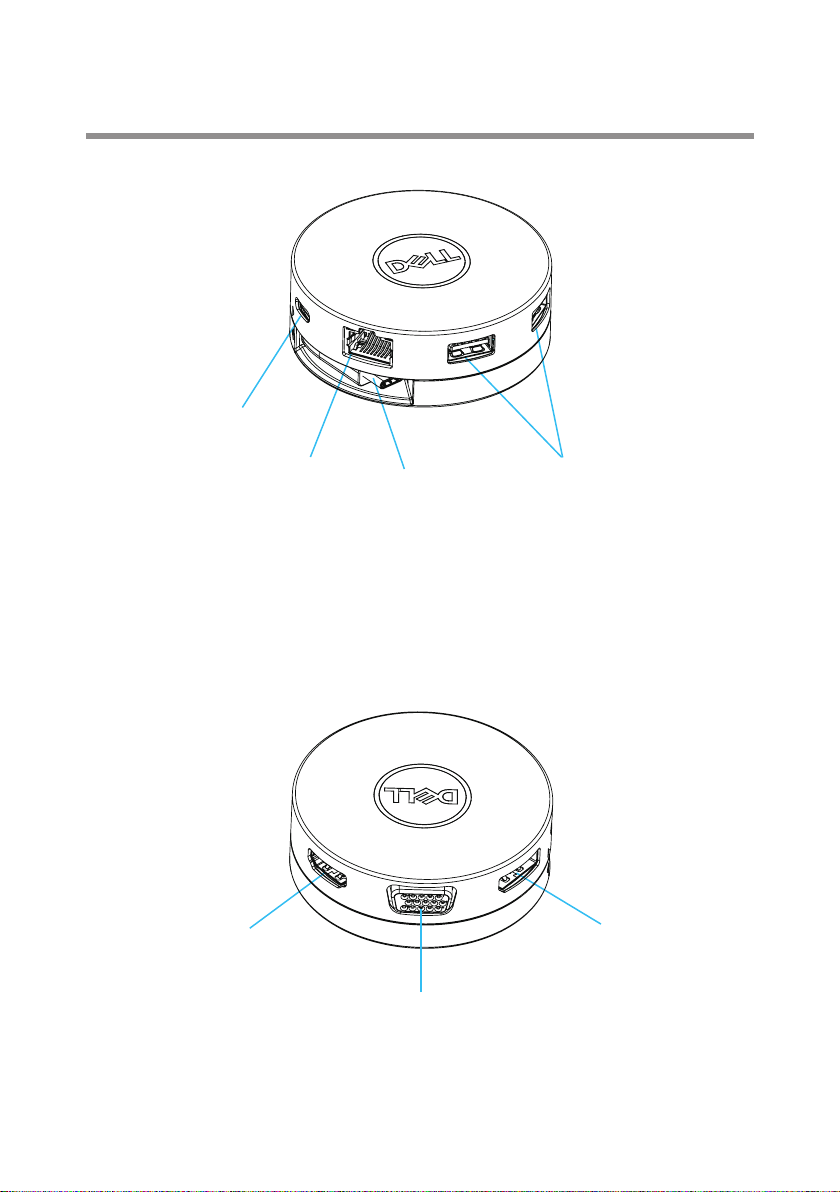 DELL

DELL