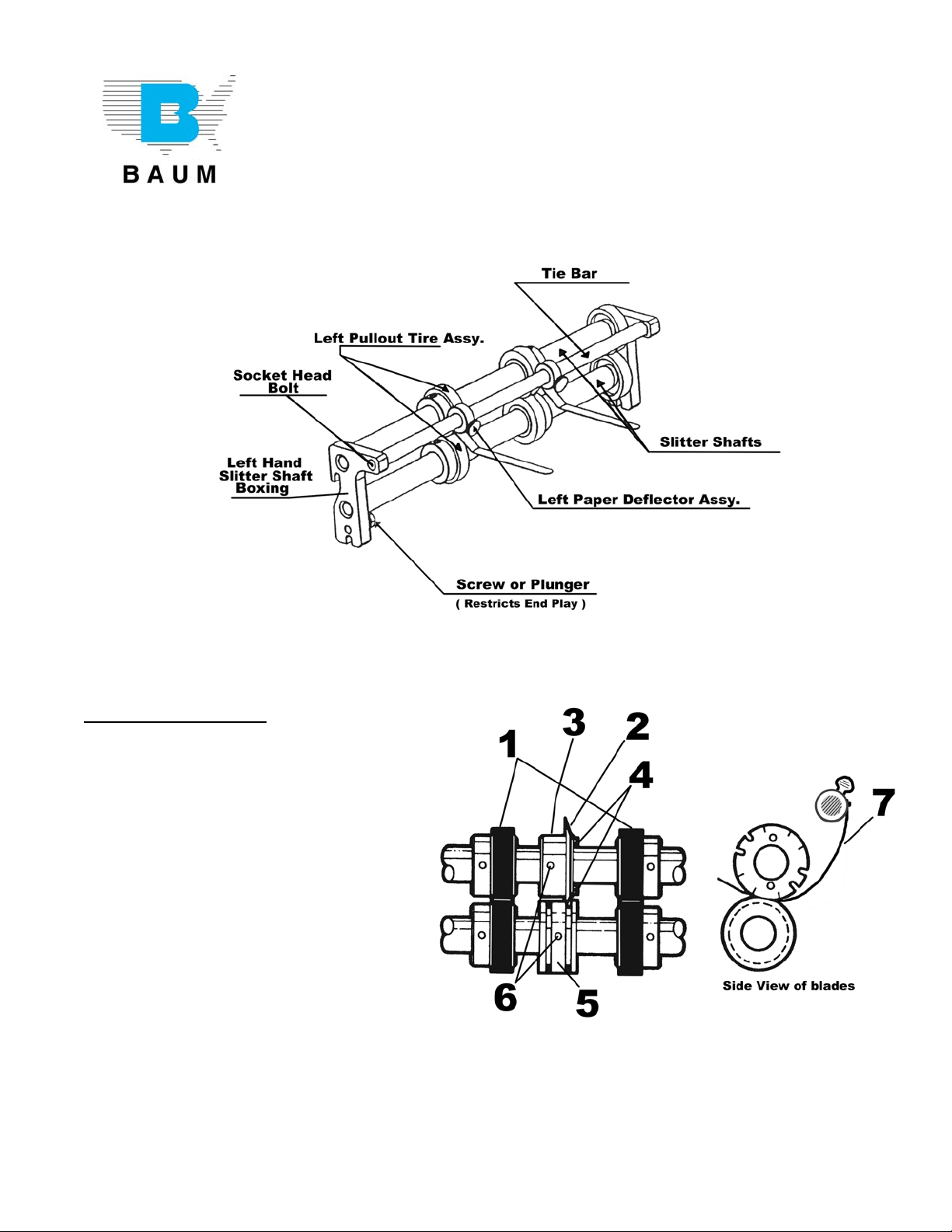 BAUM

Tie Bar

Left Pullout Tire Assy.

Socket Head Bolt

Slitter Shafts

Left Hand Slitter Shaft Boxing

Left Paper Deflector Assy.

Screw or Plunger
( Restricts End Play )

1
3
2
4
7
6
5

Side View of blades