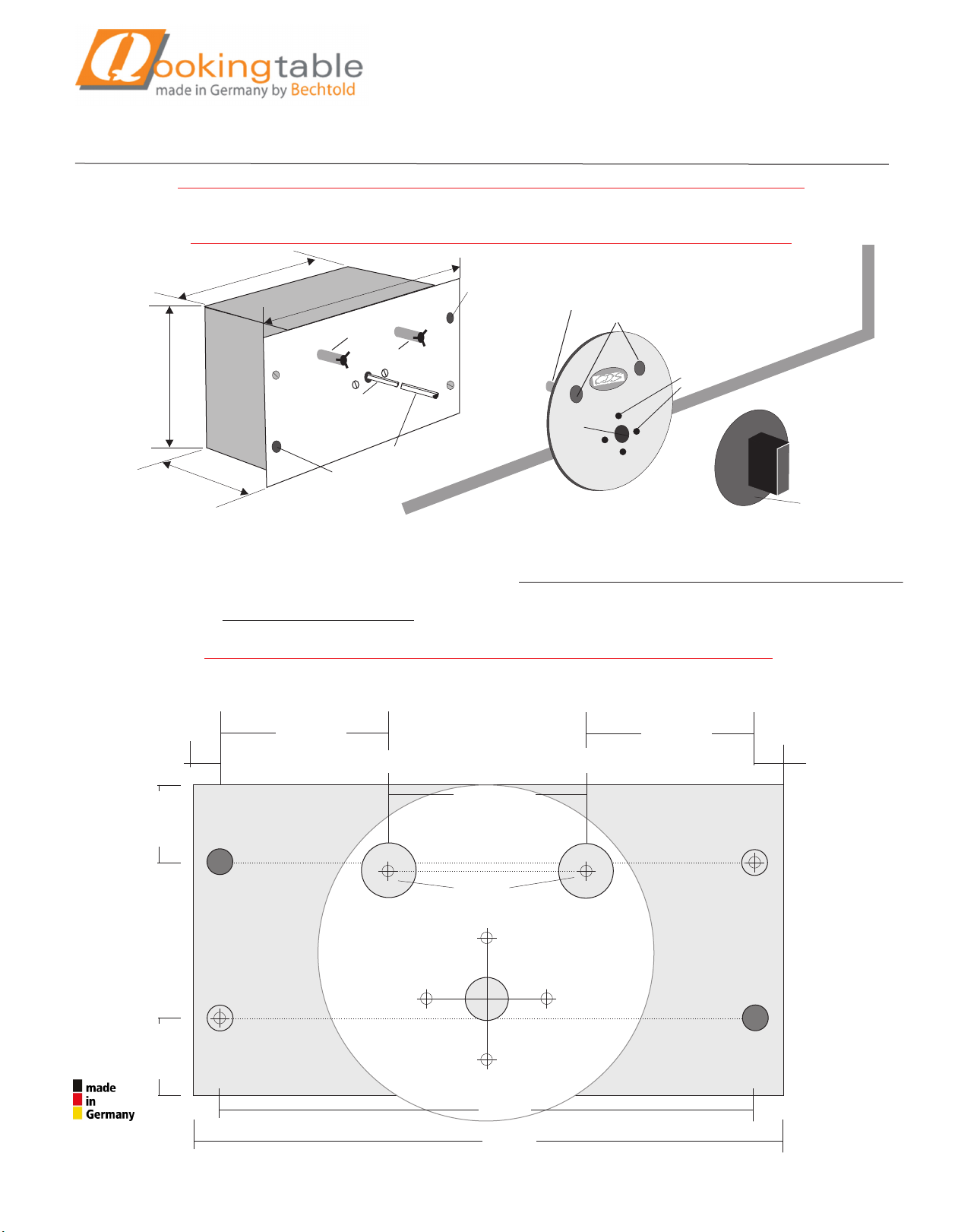 Lookingtable
made in Germany by Bechtold

made
in
Germany