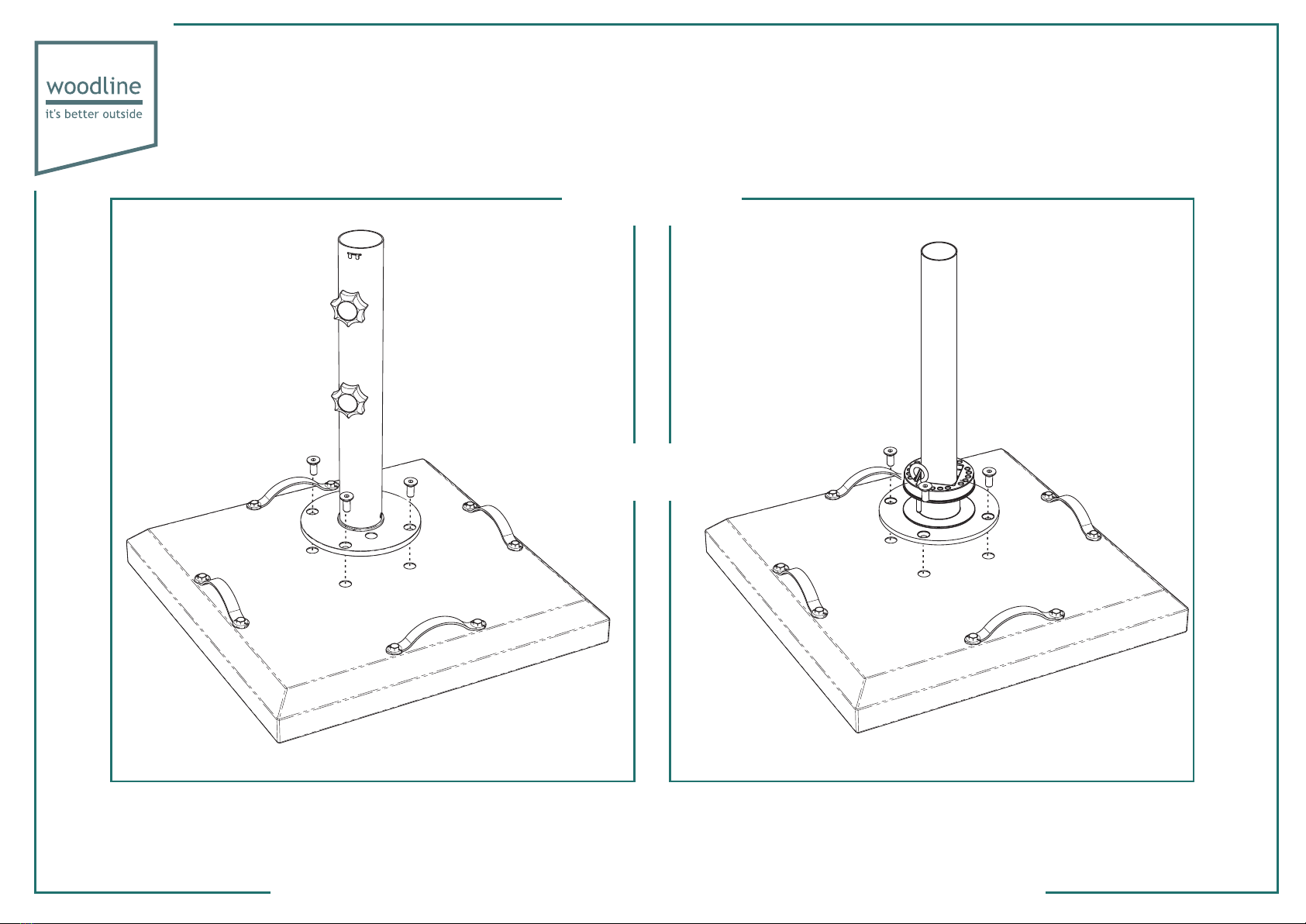 woodline
it's better outside