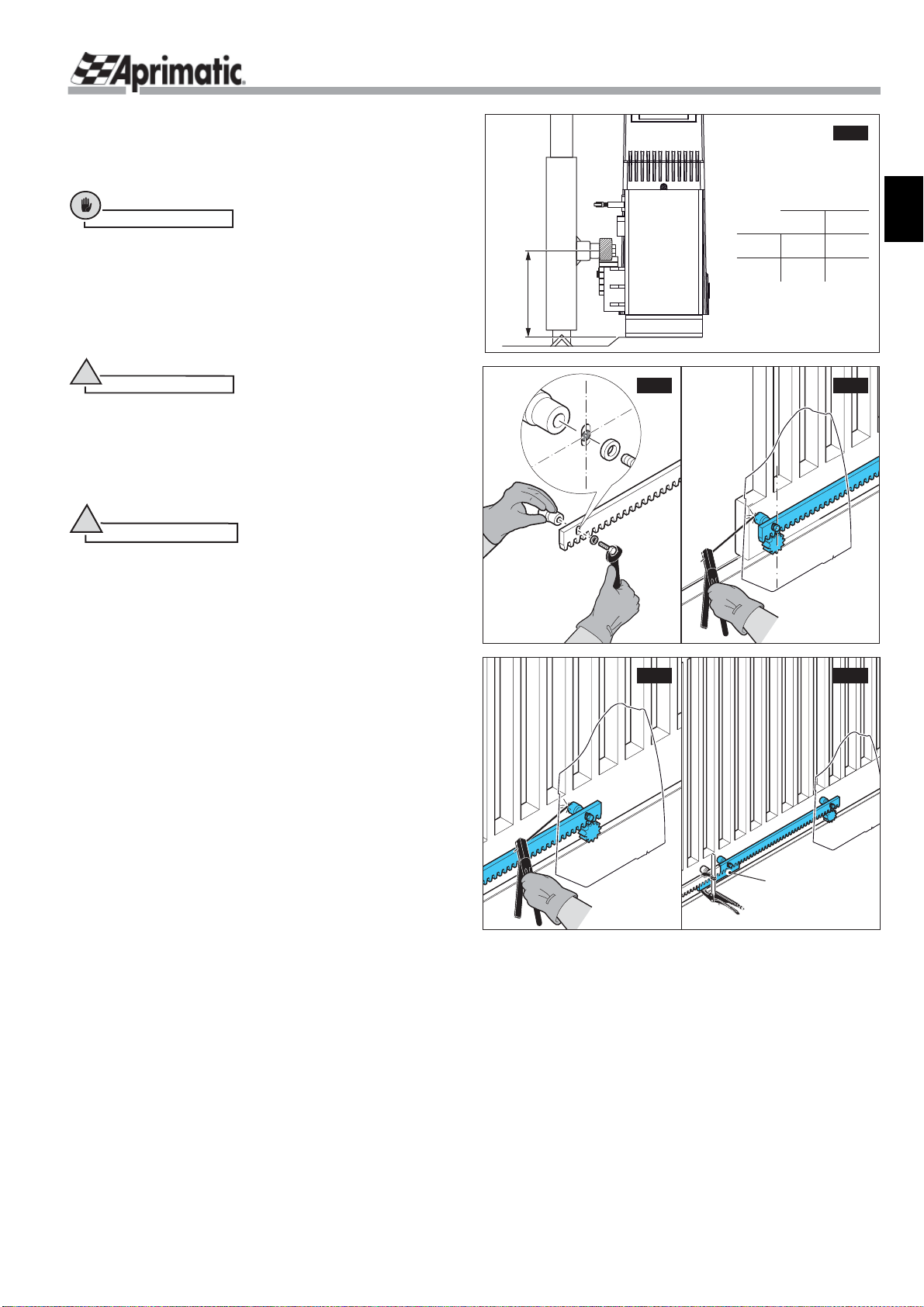 Aprimatic