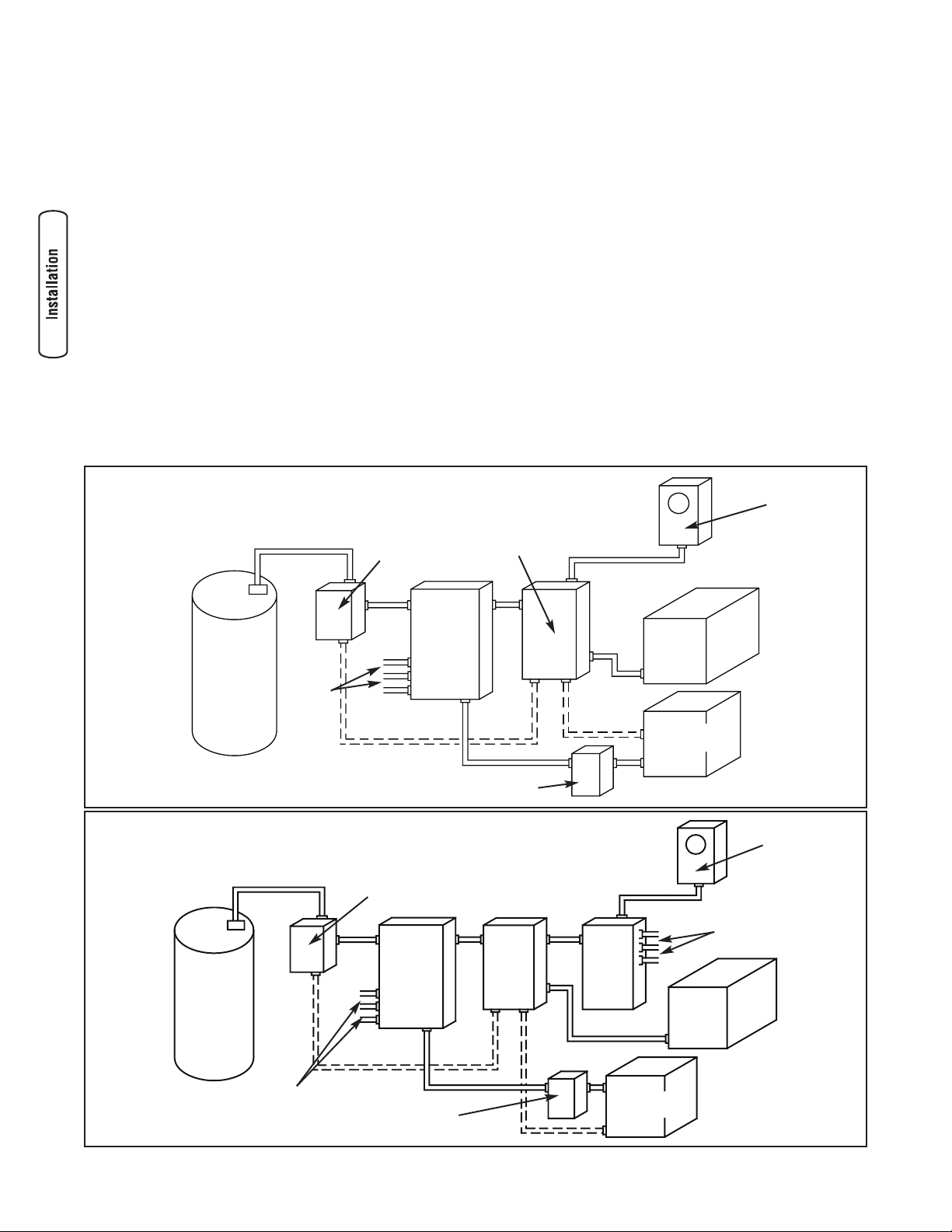 Installation