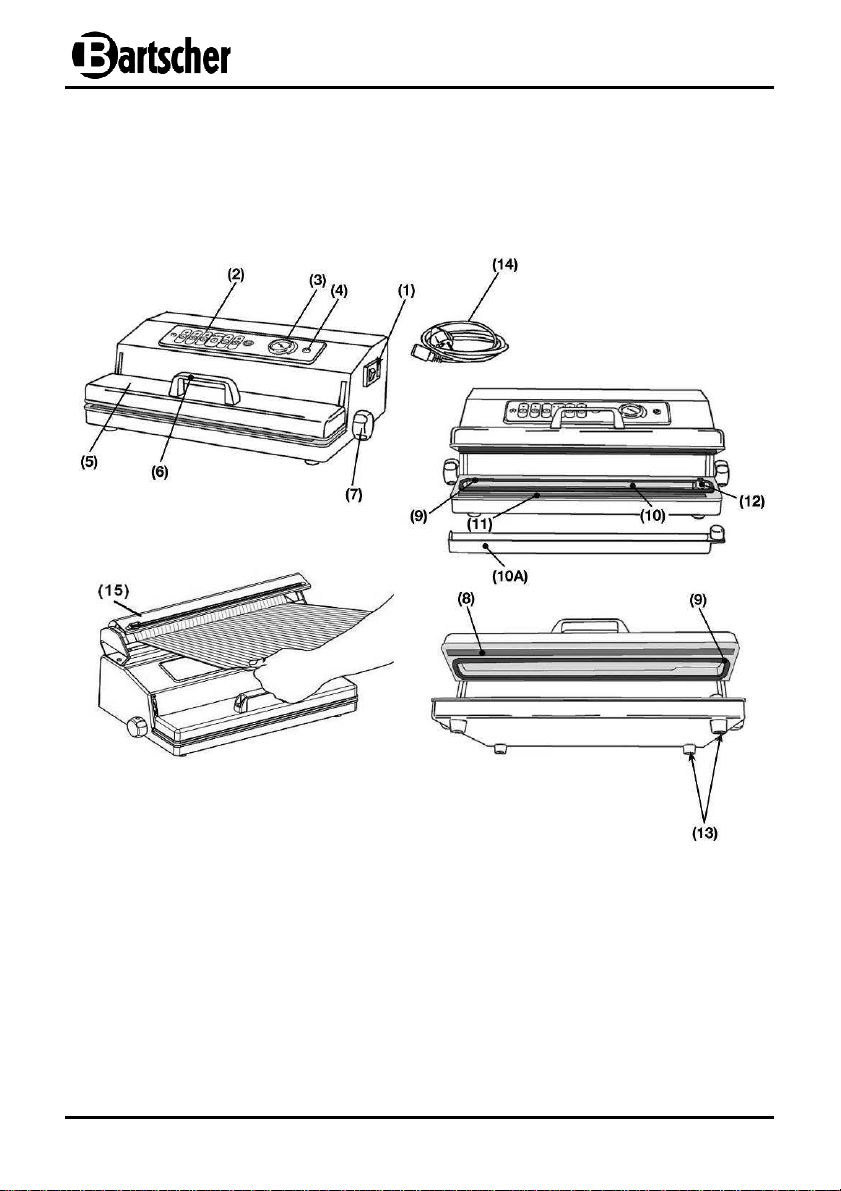 Bartscher

(2)
(3)
(4)
(1)
(14)
(5)
(6)
(7)
(9)
(11)
(10)
(12)
(10A)
(15)
(8)
(9)
(13)