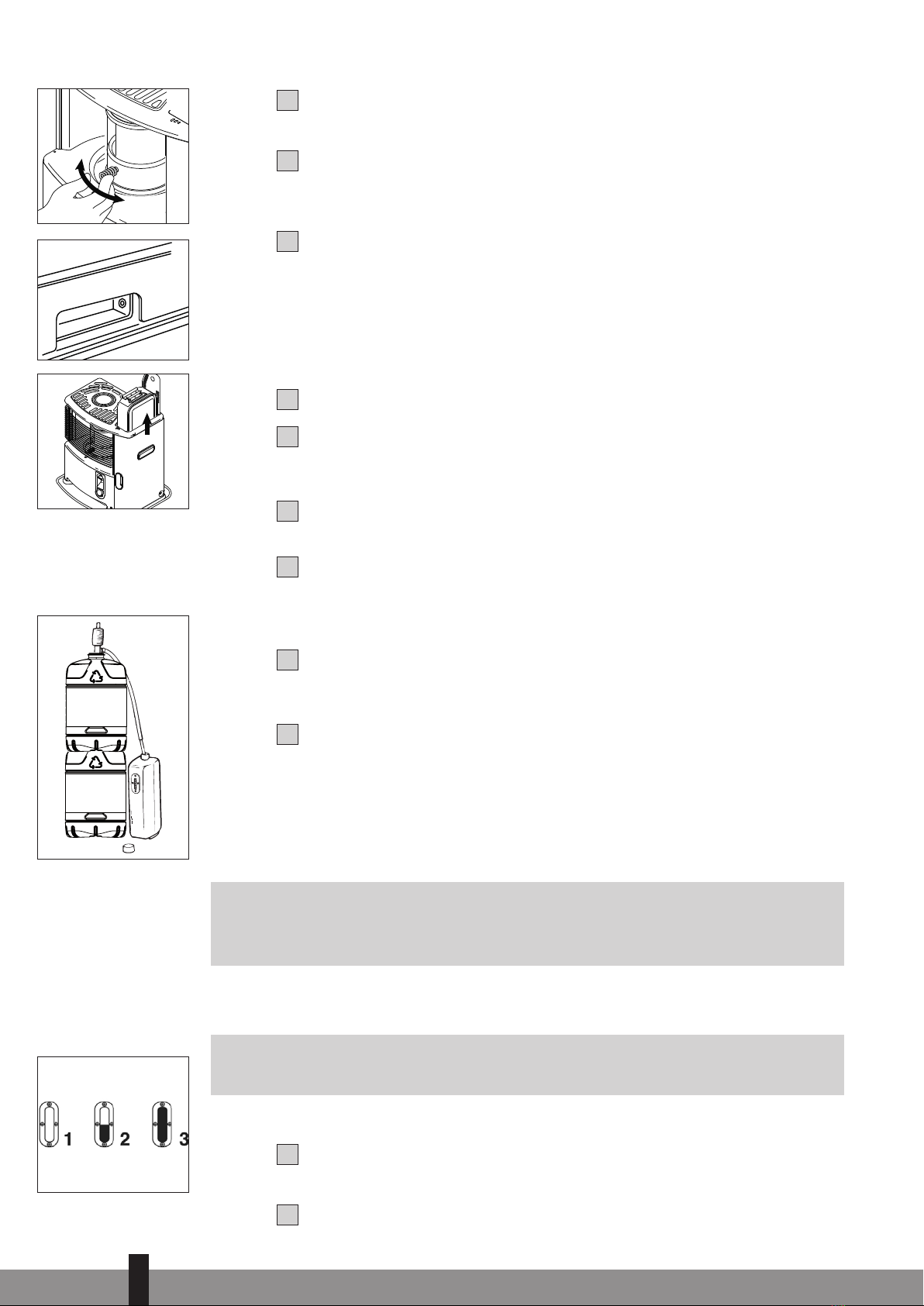 1 2 3