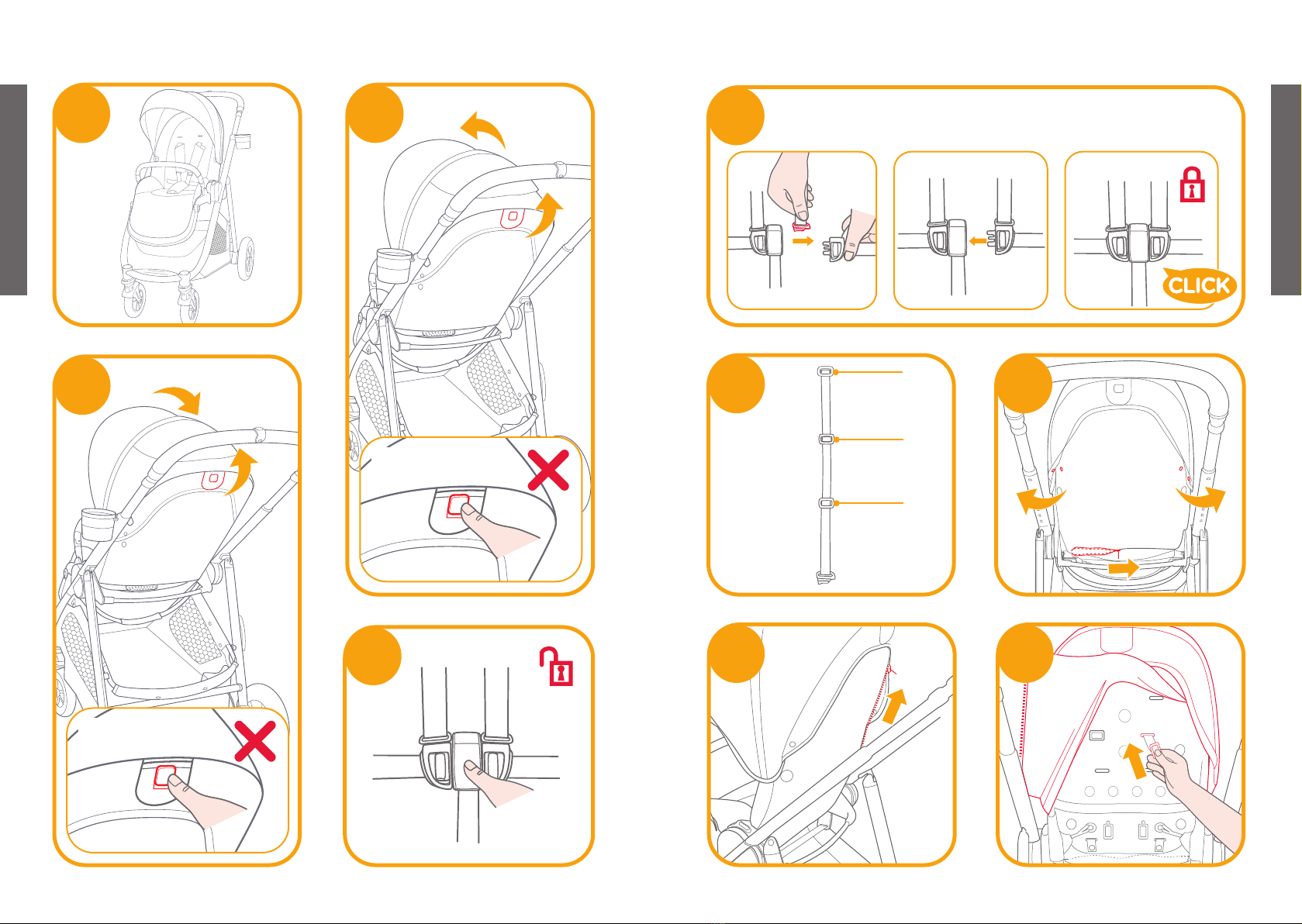 CLICK