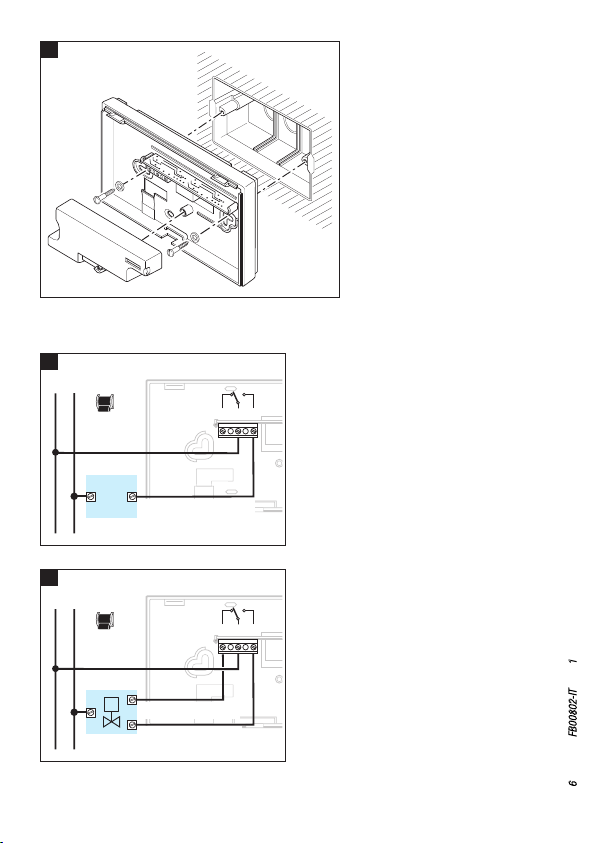 6 FB00802-IT 1