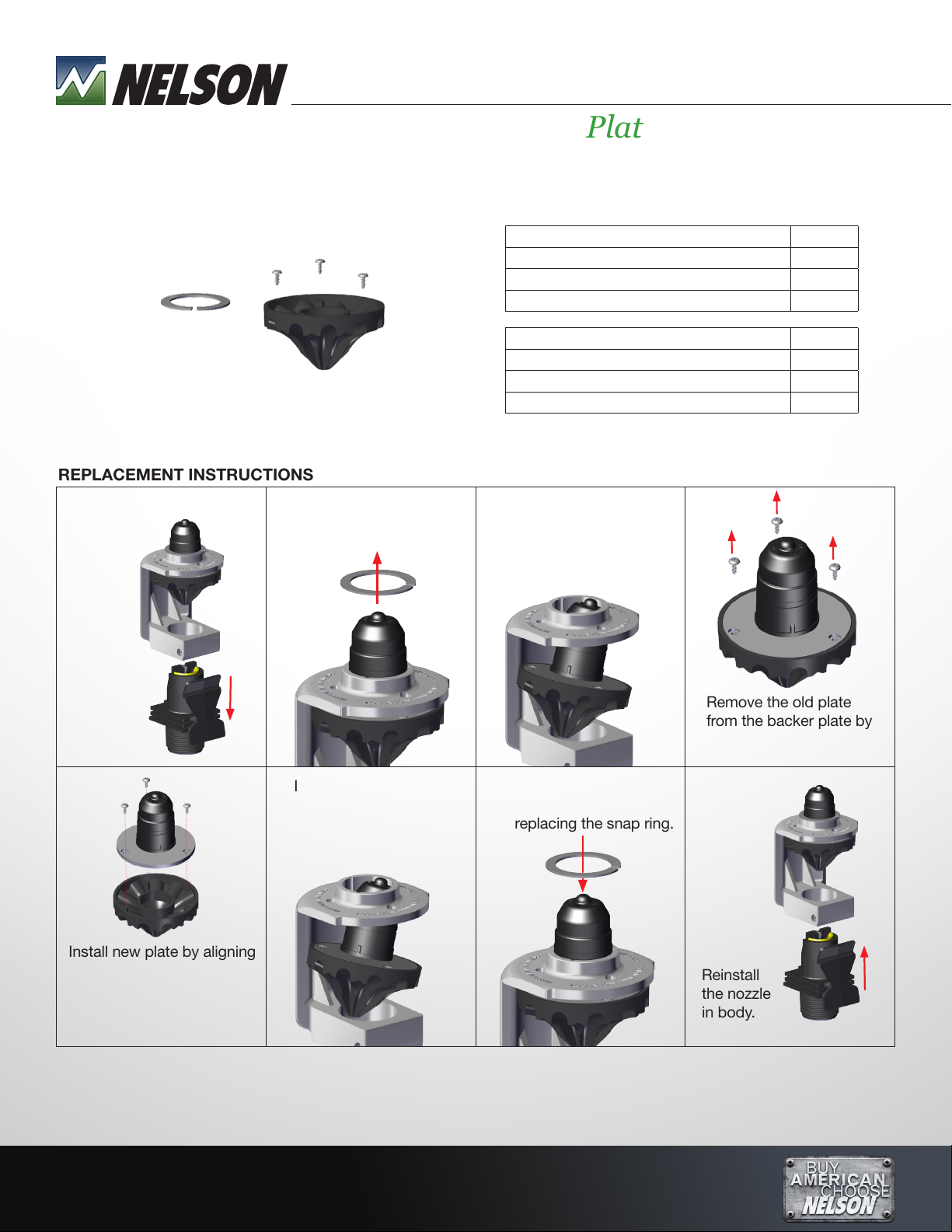 NELSON

Plat

REPLACEMENT INSTRUCTIONS

Remove the old plate from the backer plate by

Install new plate by aligning

I

replacing the snap ring.

Reinstall the nozzle in body.

BUY AMERICAN CHOOSE NELSON