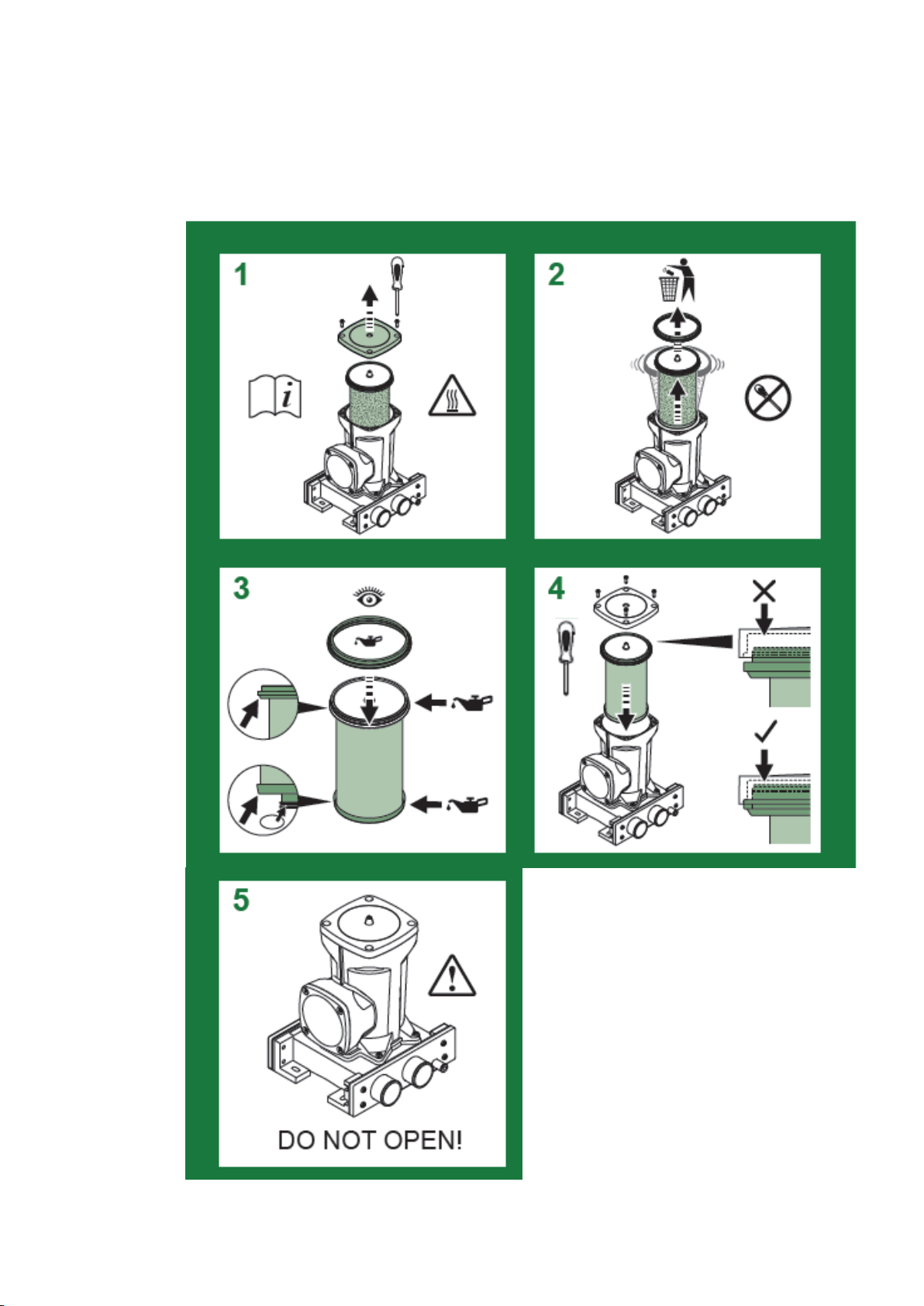 1

2

3

4

5

DO NOT OPEN!