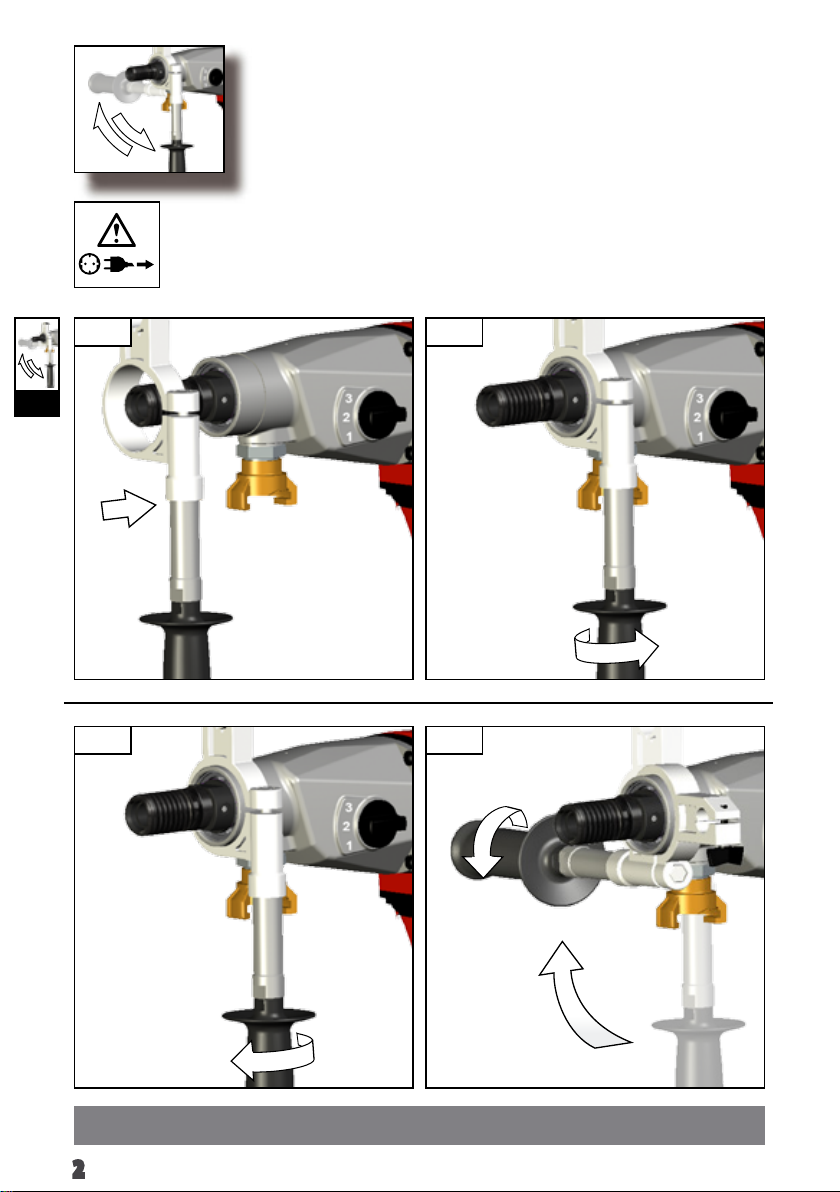 3
2
1

3
2
1

3
2
1

2