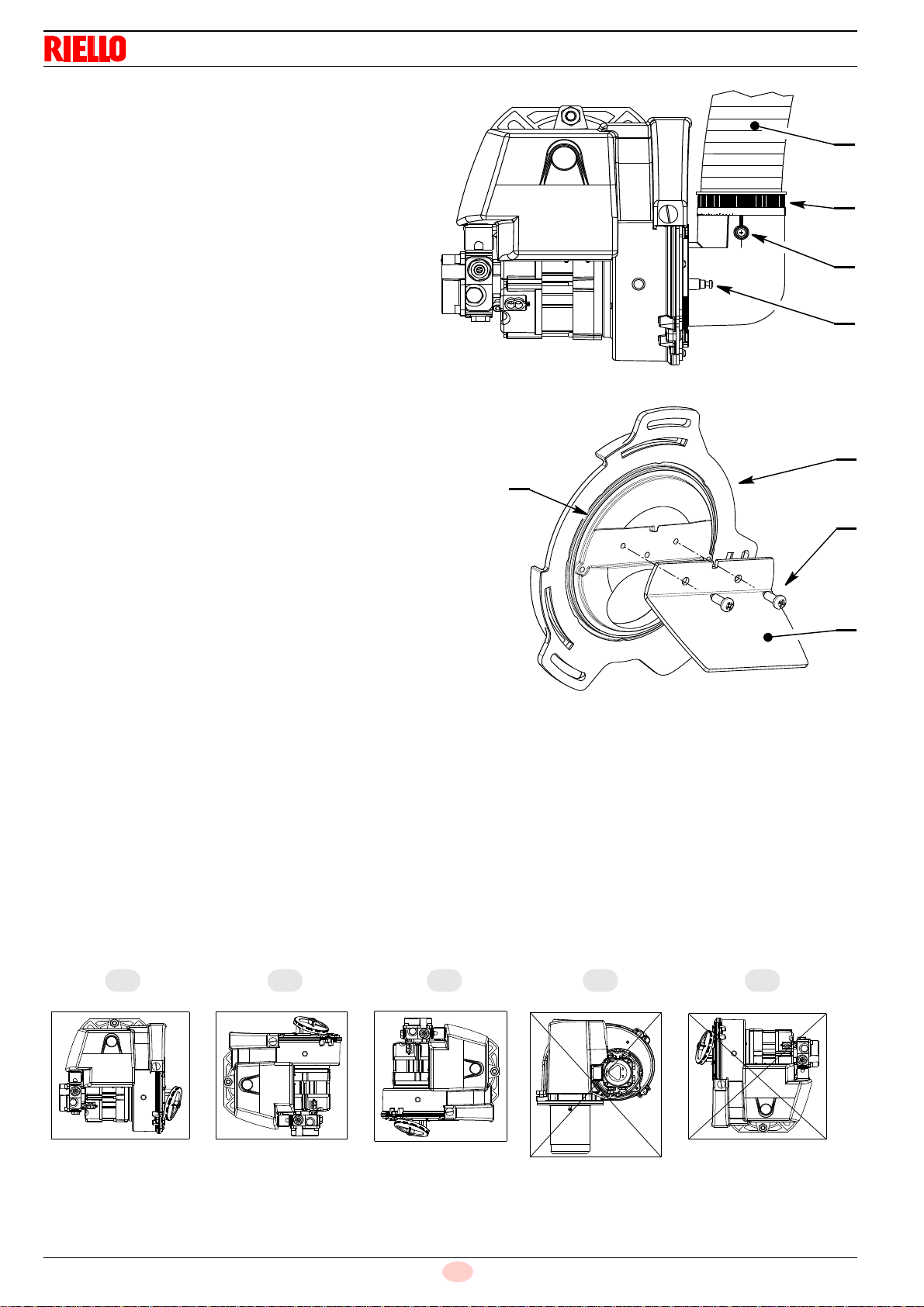 RIELLO