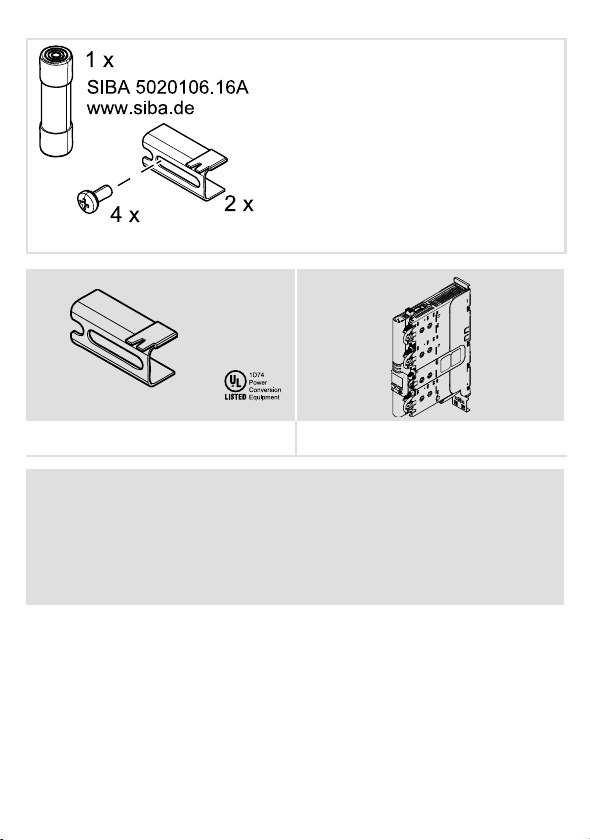 1 x
SIBA 5020106.16A
www.siba.de

4 x

2 x

UL
LISTED
1D74
Power
Conversion
Equipment