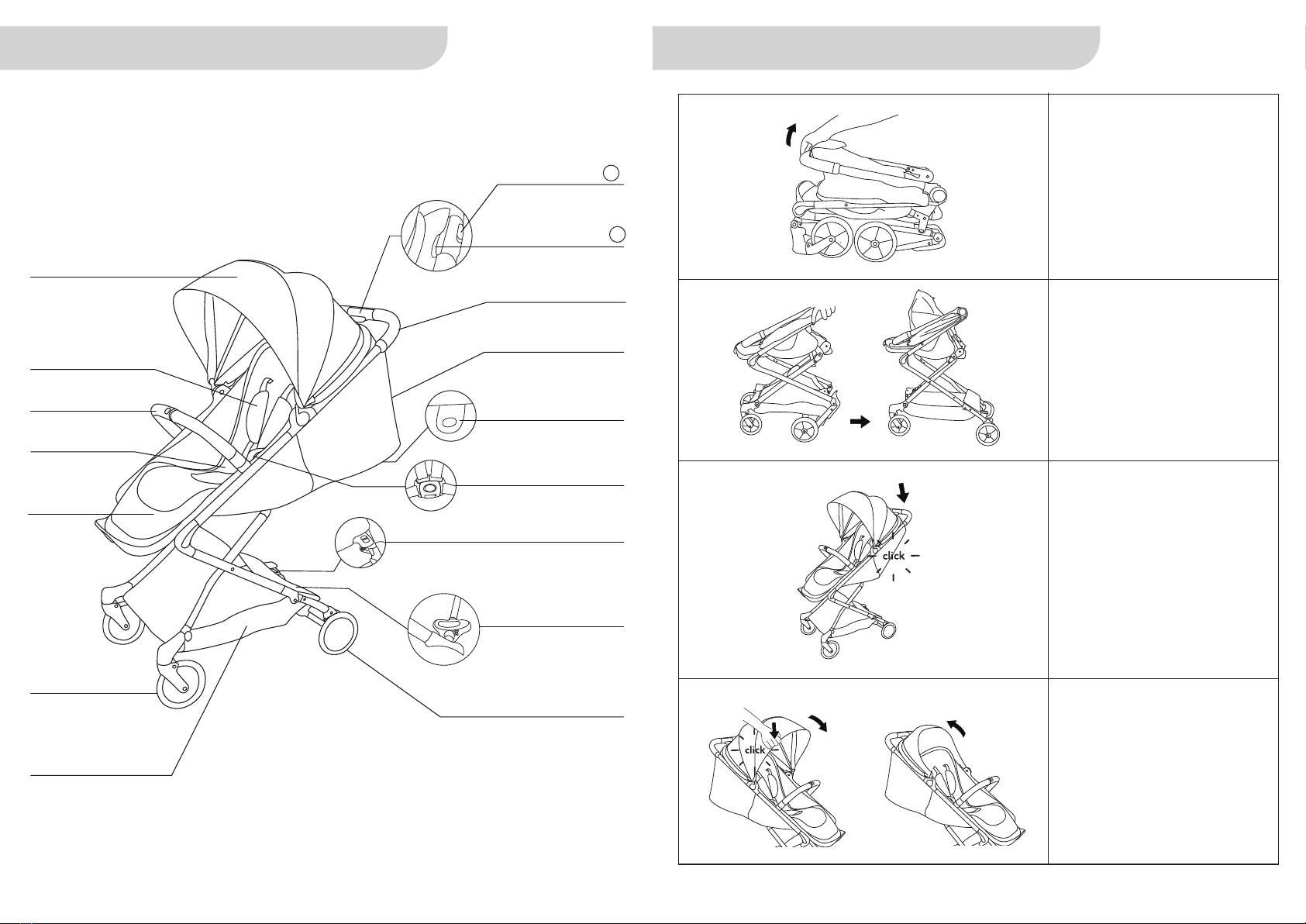 click

click