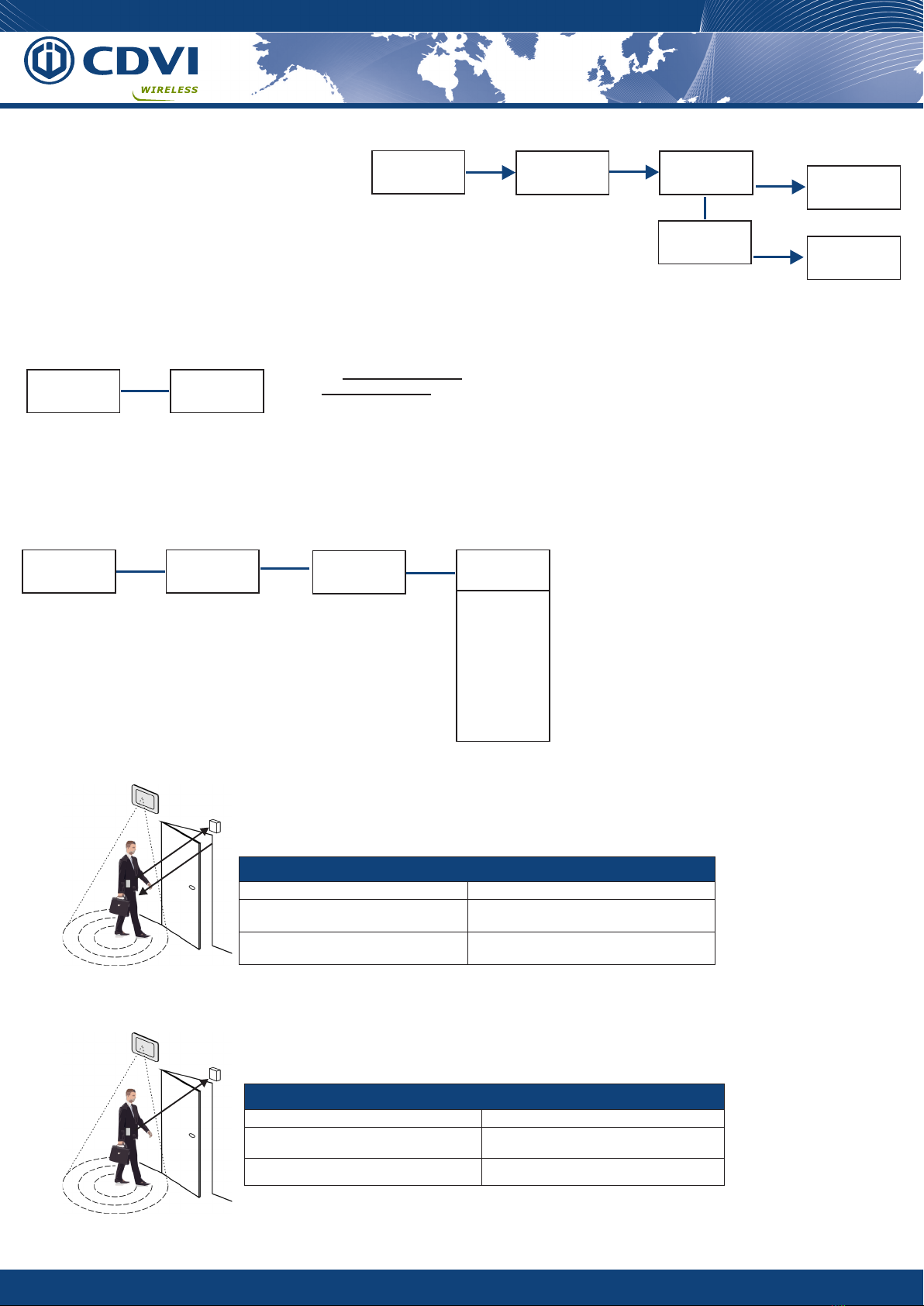 CDVI

WIRELESS