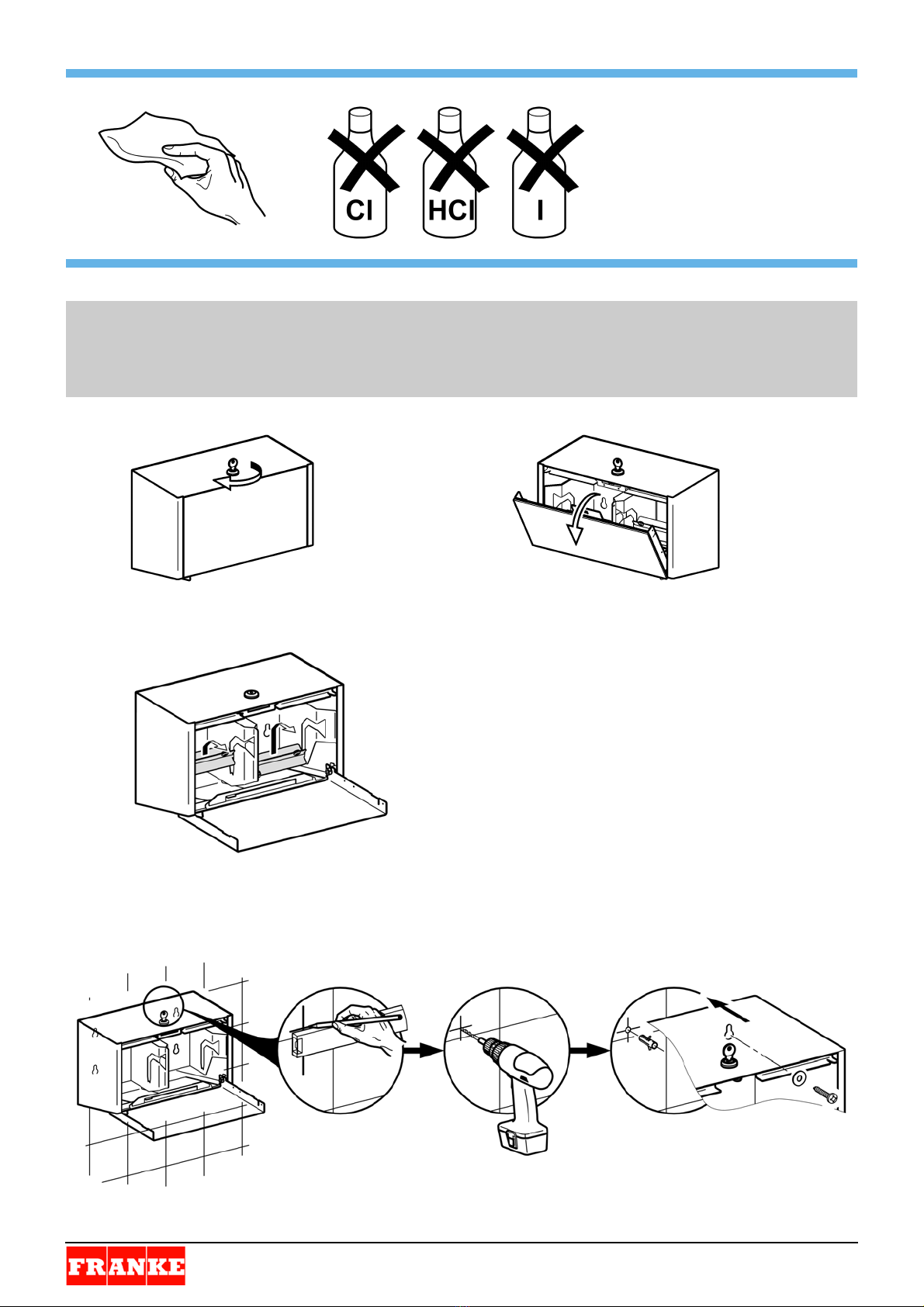 Cl HCl I

FRANKE