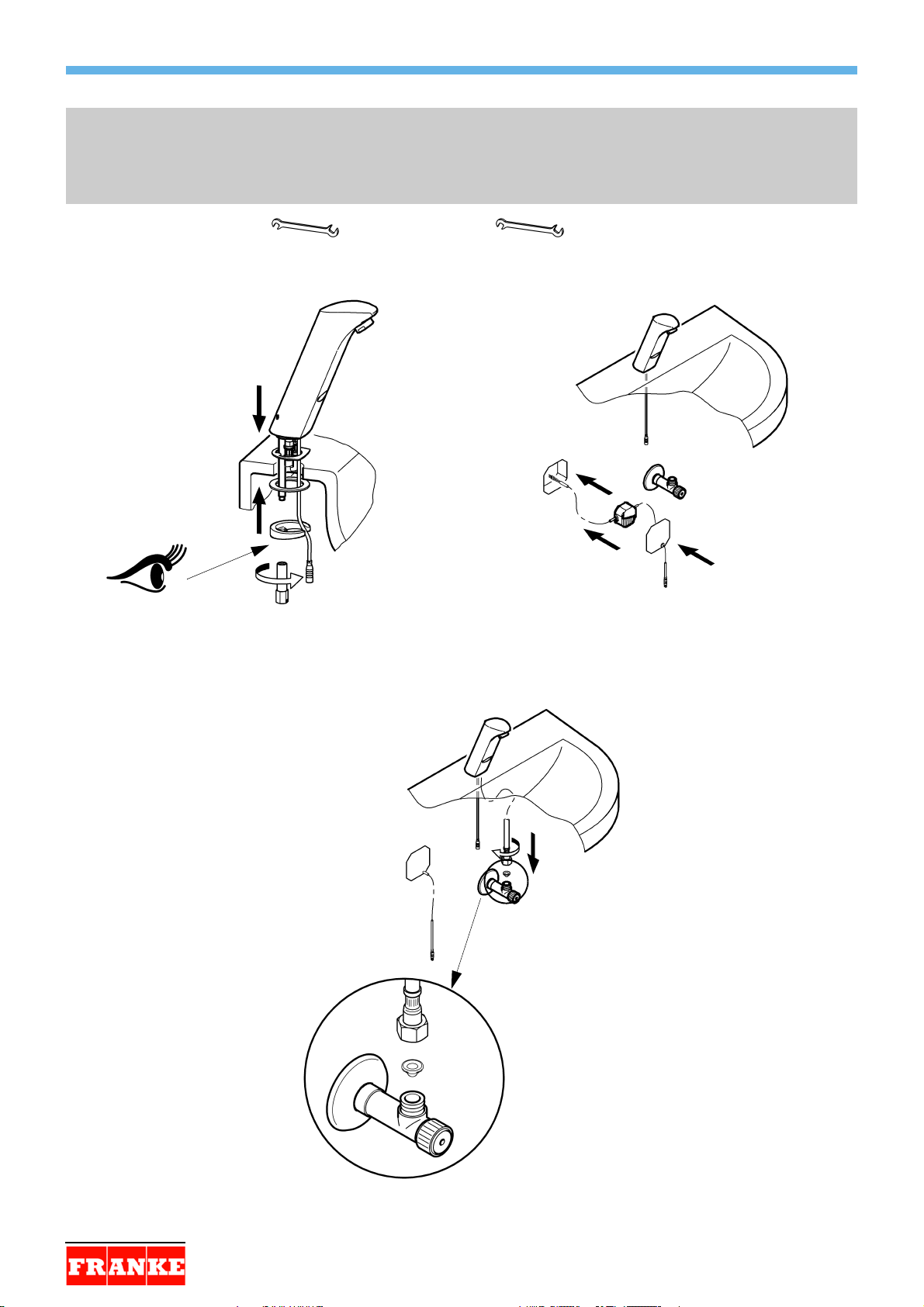 FRANKE