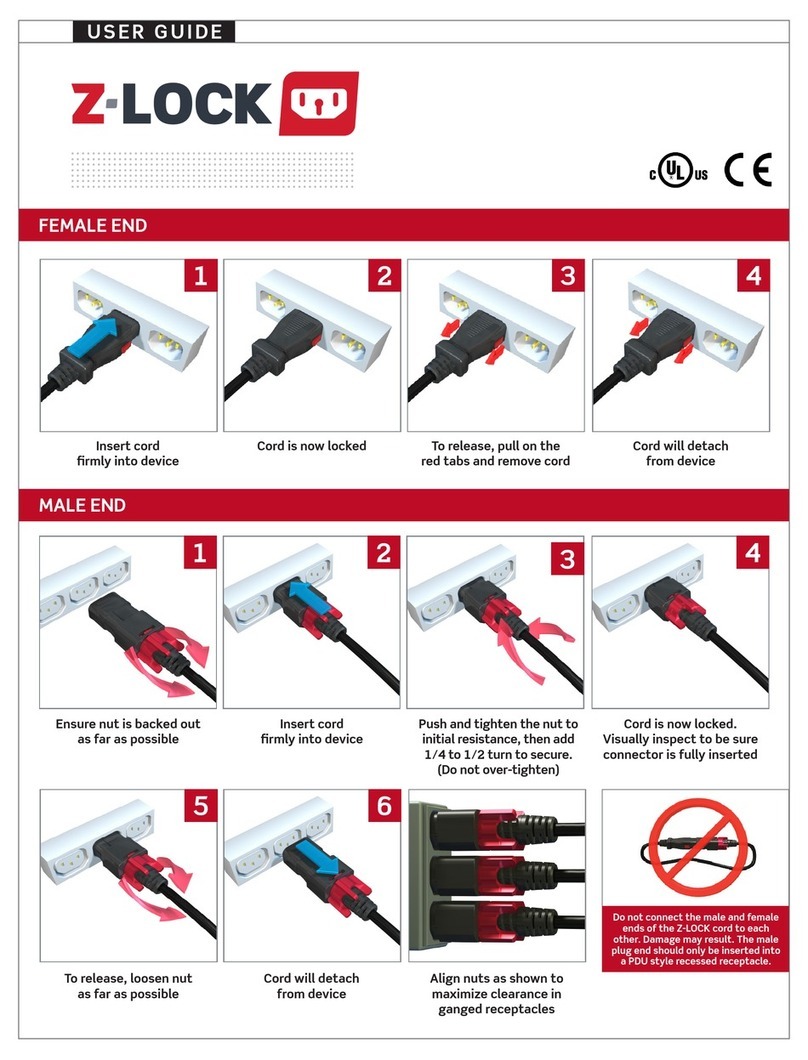 USER GUIDE

Z-LOCK

c UL us CE

FEMALE END

1

Insert cord firmly into device

2

Cord is now locked

3

To release, pull on the red tabs and remove cord

4

Cord will detach from device

MALE END

1

Ensure nut is backed out as far as possible

2

Insert cord firmly into device

3

Push and tighten the nut to initial resistance, then add 1/4 to 1/2 turn to secure. (Do not over-tighten)

4

Cord is now locked. Visually inspect to be sure connector is fully inserted

5

To release, loosen nut as far as possible

6

Cord will detach from device

Align nuts as shown to maximize clearance in ganged receptacles

Do not connect the male and female ends of the Z-LOCK cord to each other. Damage may result. The male plug end should only be inserted into a PDU style recessed receptacle.