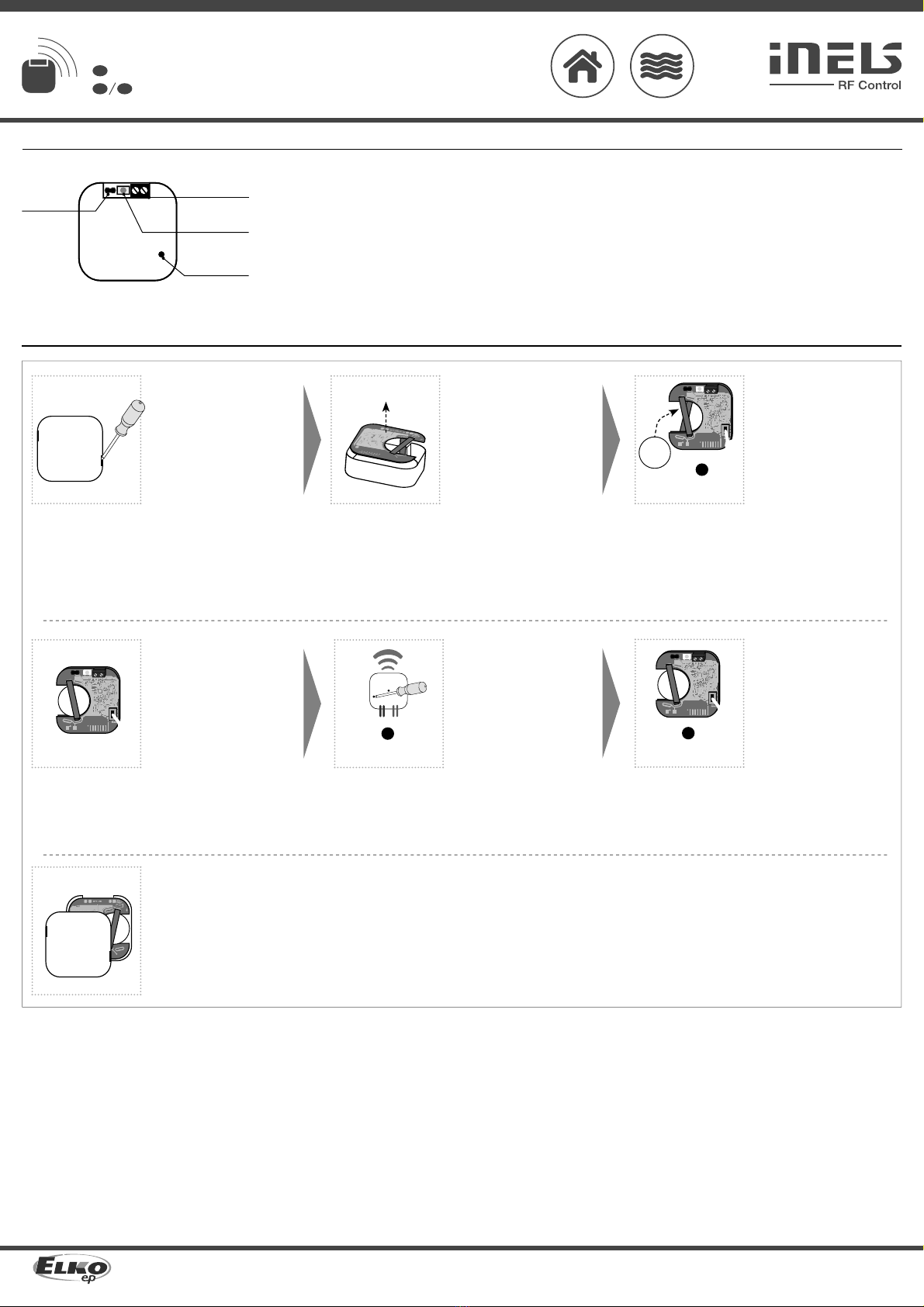 iNELS
RF Control

ELKO ep