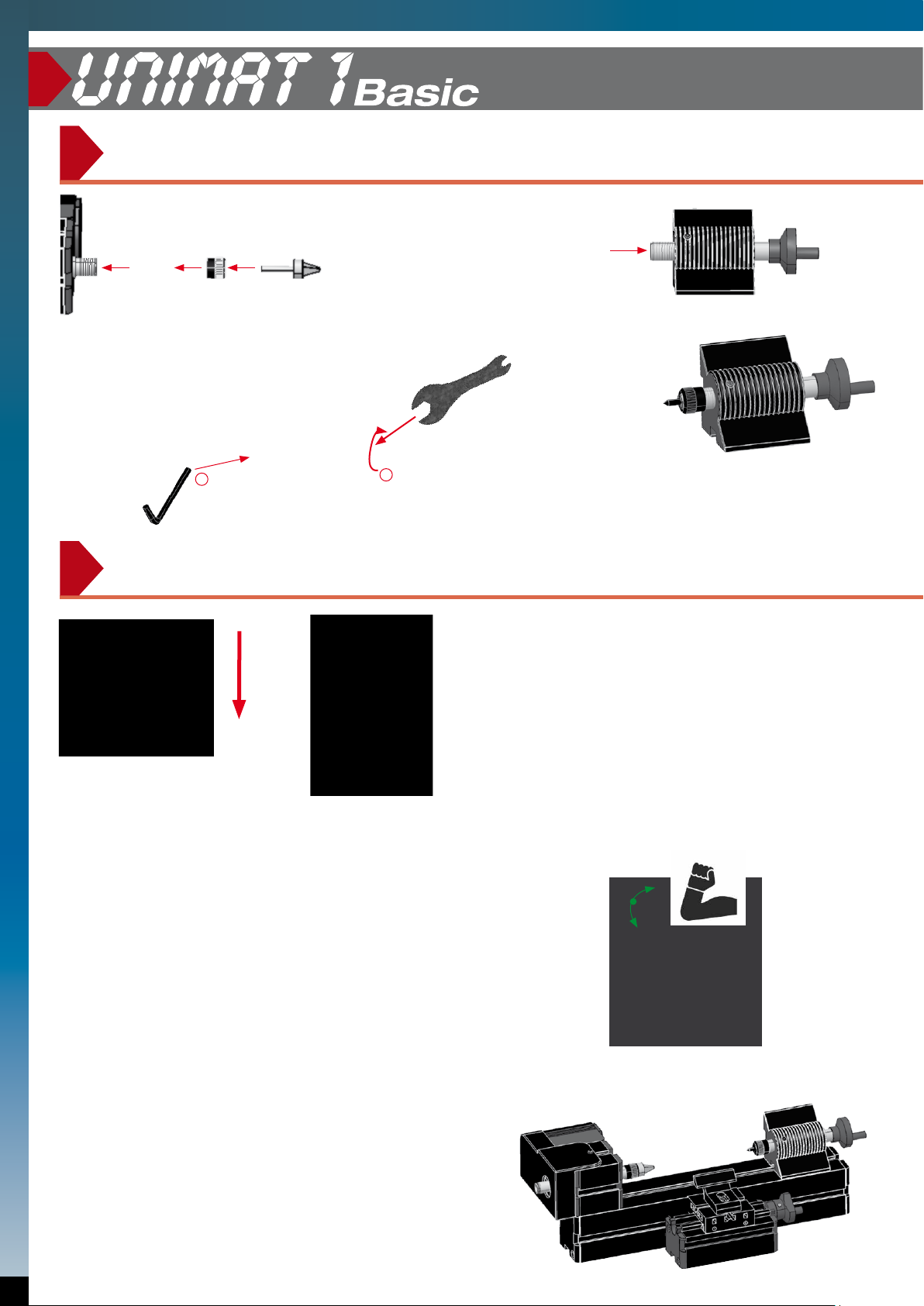 UNIMAT 1 Basic