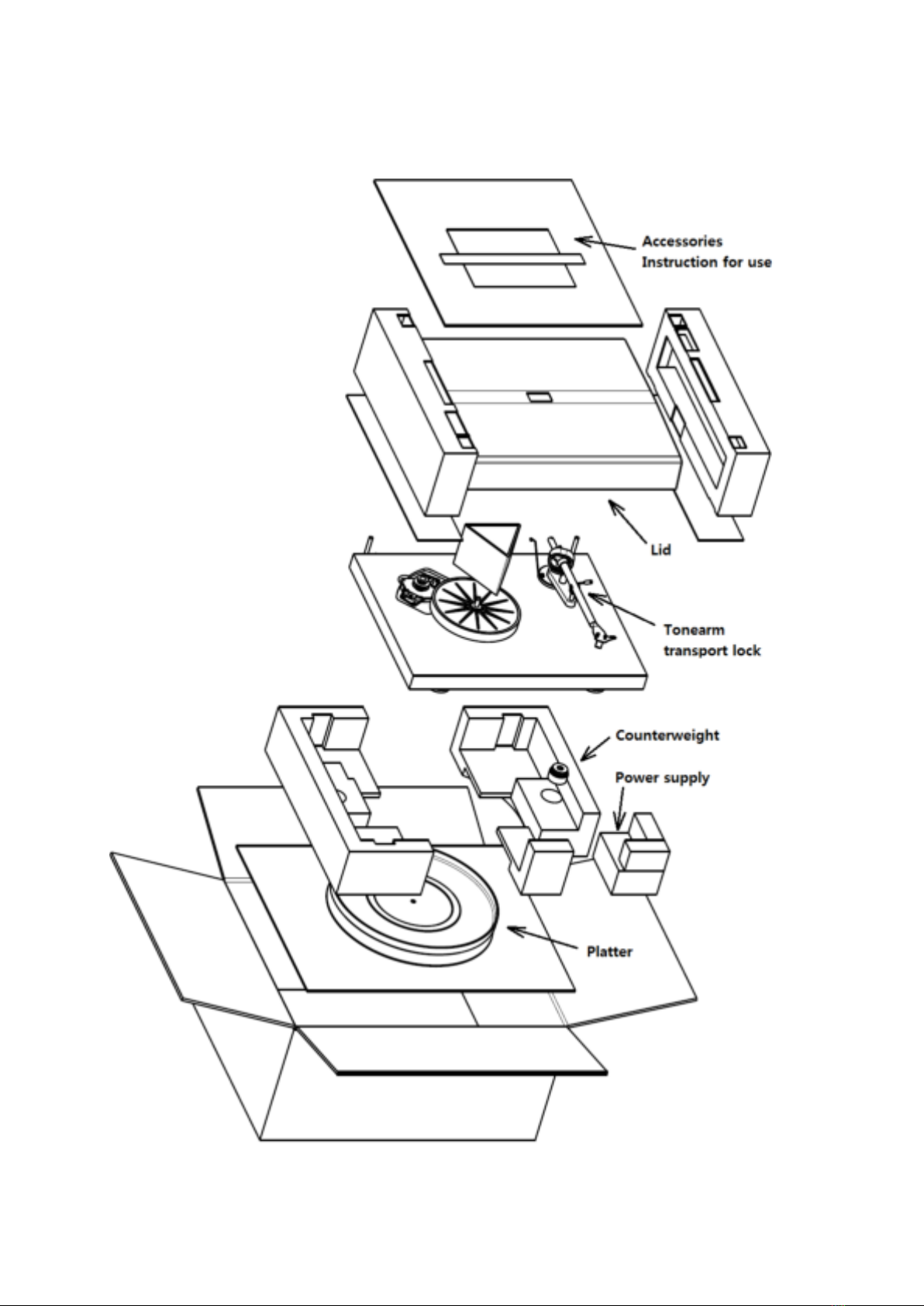 Accessories
Instruction for use

Lid

Tonearm
transport lock

Counterweight

Power supply

Platter