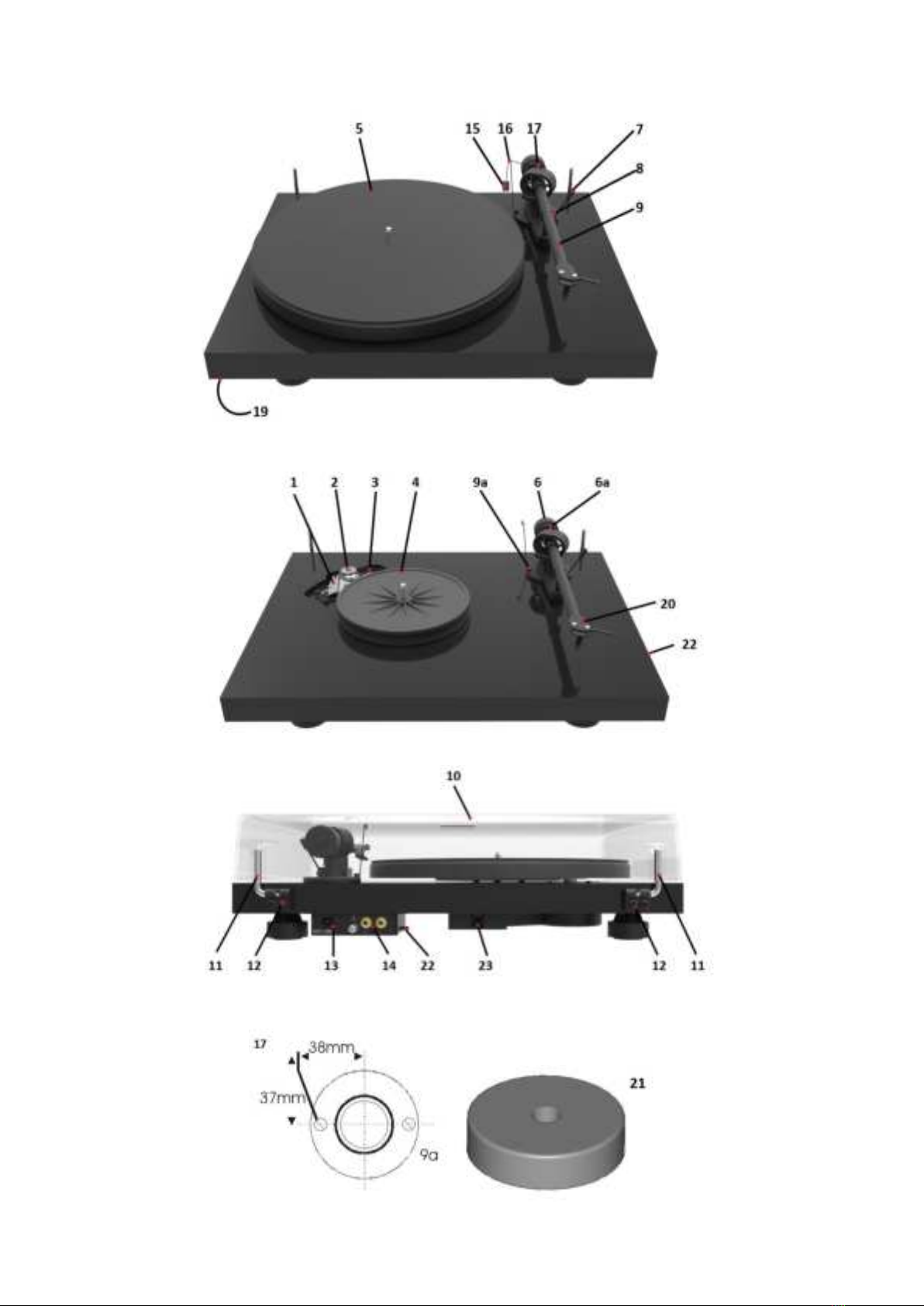 5 15 16 17 7 8 9

19

1 2 3 4 9a 6 6a

20 22

10

11 12 13 14 22 23 12 11

17 38mm 37mm 9a

21