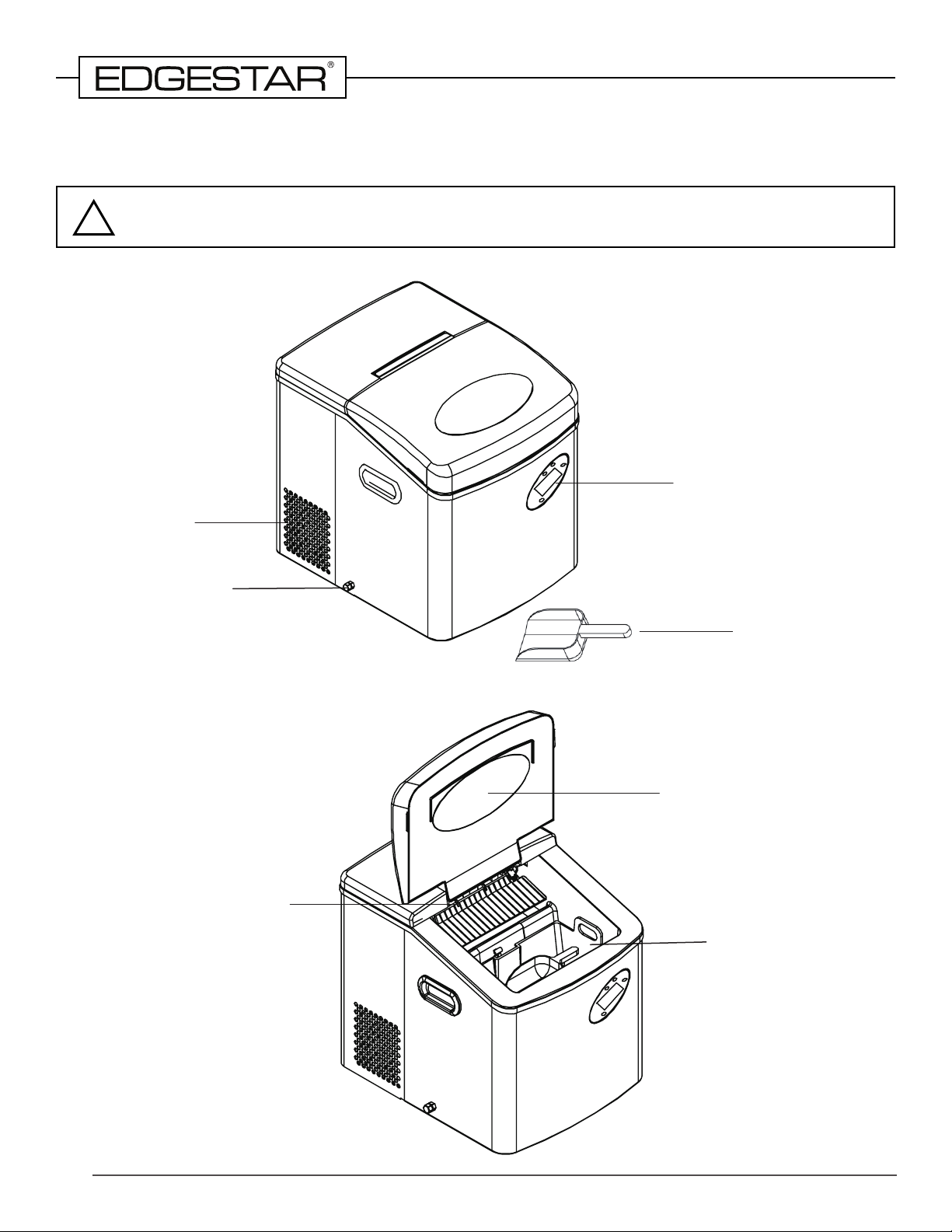 EDGESTAR®