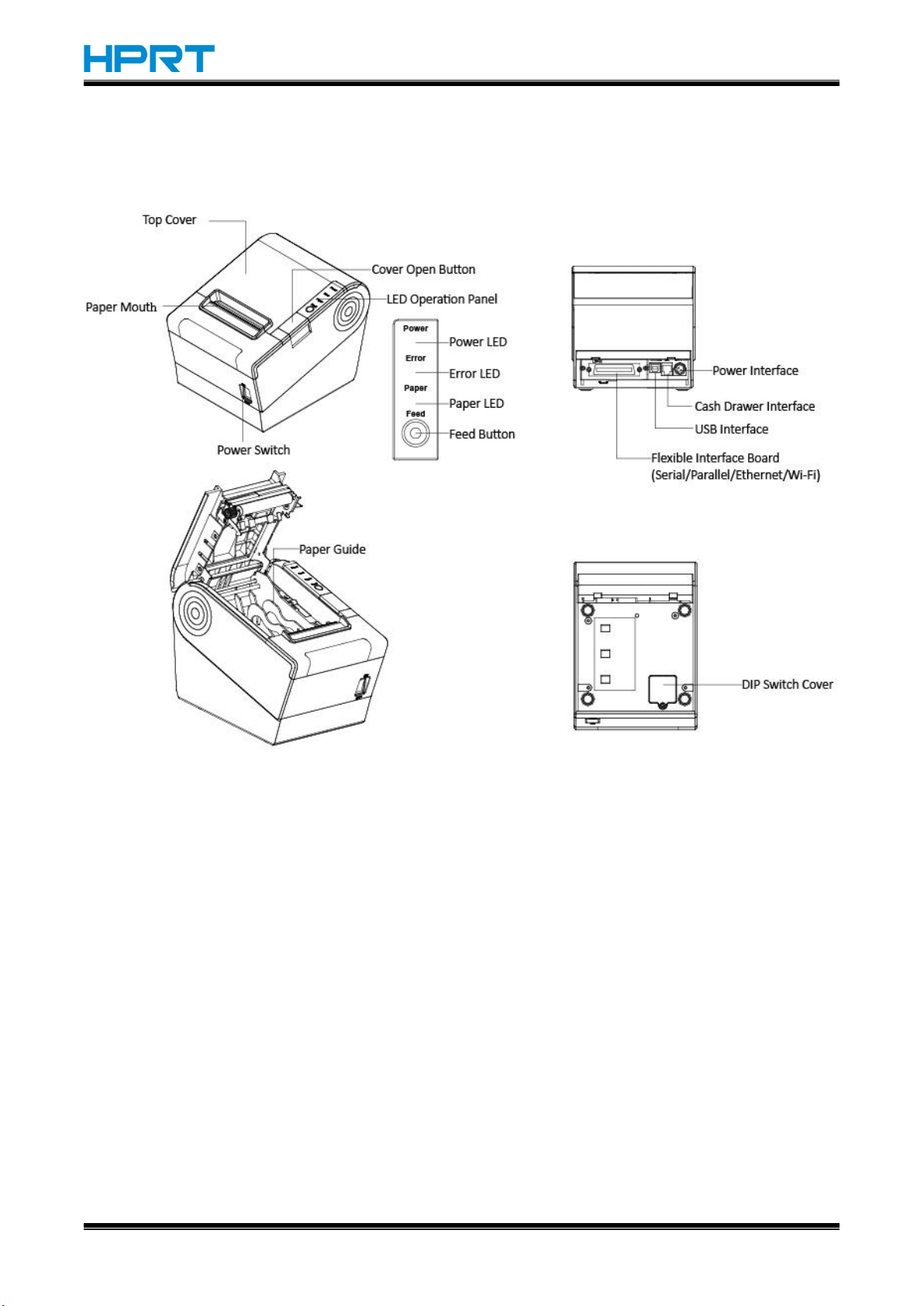 HPRT

Top Cover

Cover Open Button

Paper Mouth

LED Operation Panel

Power

Power LED

Error

Error LED

Paper

Paper LED

Feed

Feed Button

Power Switch

Power Interface

Cash Drawer Interface

USB Interface

Flexible Interface Board (Serial/Parallel/Ethernet/Wi-Fi)

Paper Guide

DIP Switch Cover