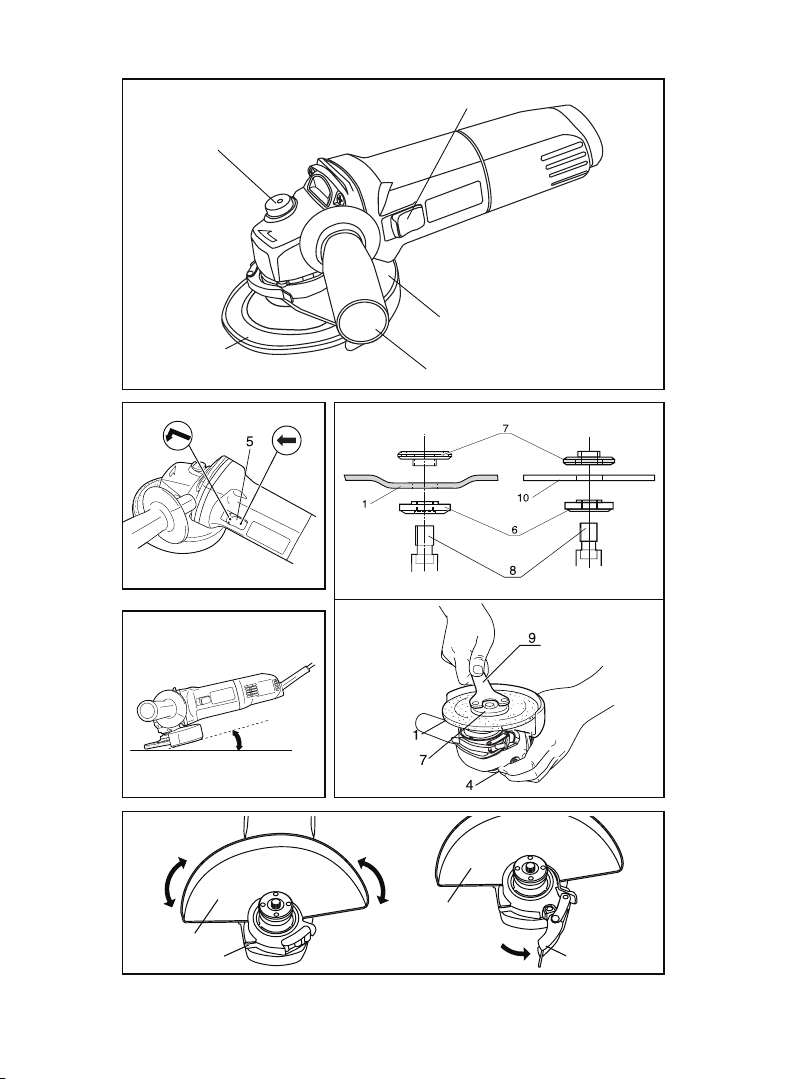 5

7

1

10

6

8

9

1

7

4