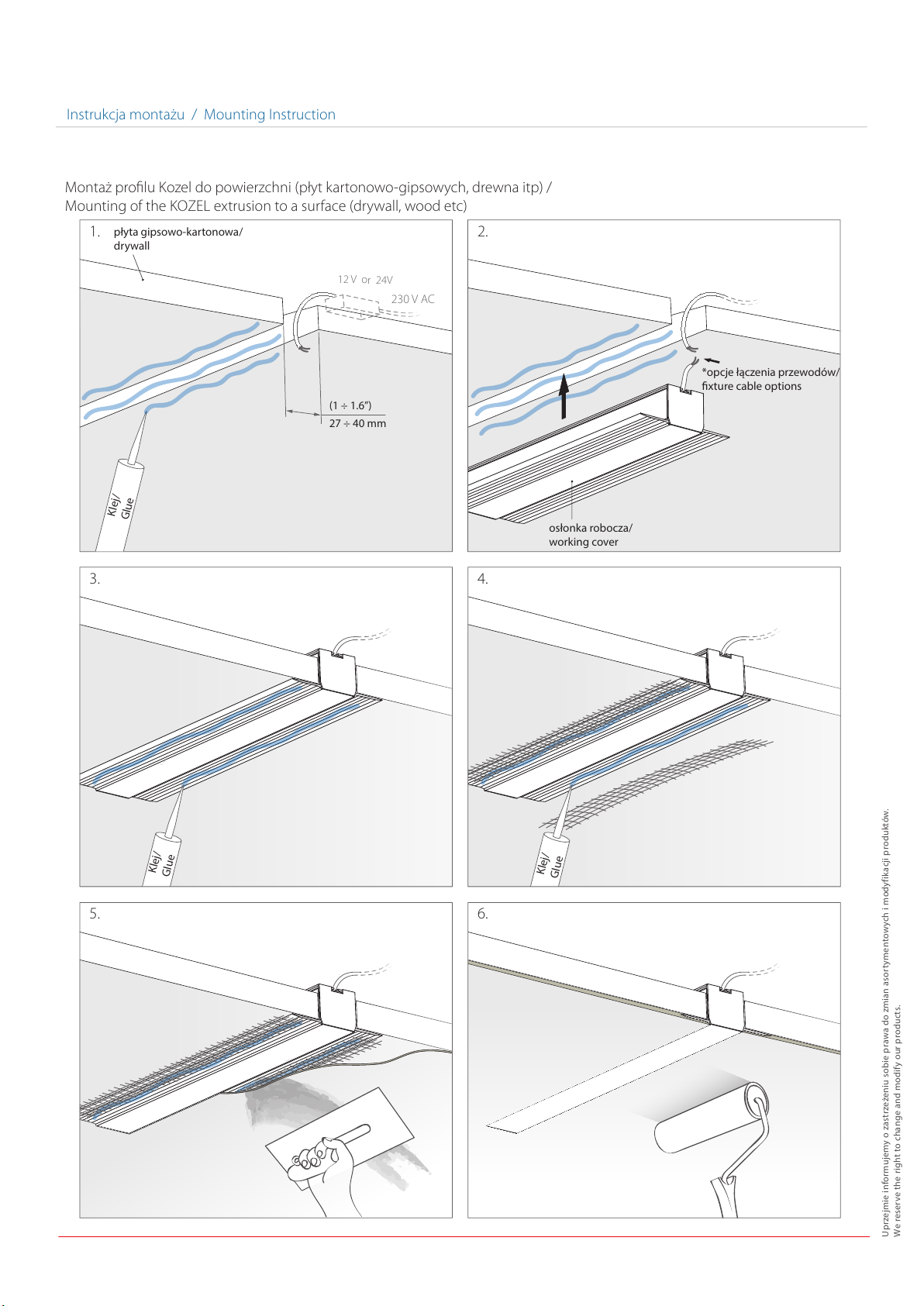 Instrukcja montażu / Mounting Instruction

Montaż profilu Kozel do powierzchni (płyt kartonowo-gipsowych, drewna itp) /
Mounting of the KOZEL extrusion to a surface (drywall, wood etc)

1. płyta gipsowo-kartonowa/ drywall

12 V or 24V

230 V AC

(1 ÷ 1.6")
27 ÷ 40 mm

Klej/ Glue

2.

*opcje łączenia przewodów/ fixture cable options

osłonka robocza/ working cover

3.

Klej/ Glue

4.

Klej/ Glue

5.

6.

Uprzejmie informujemy o zastrzeżeniu sobie prawa do zmian asortymentowych i modyfikacji produktów.
We reserve the right to change and modify our products.