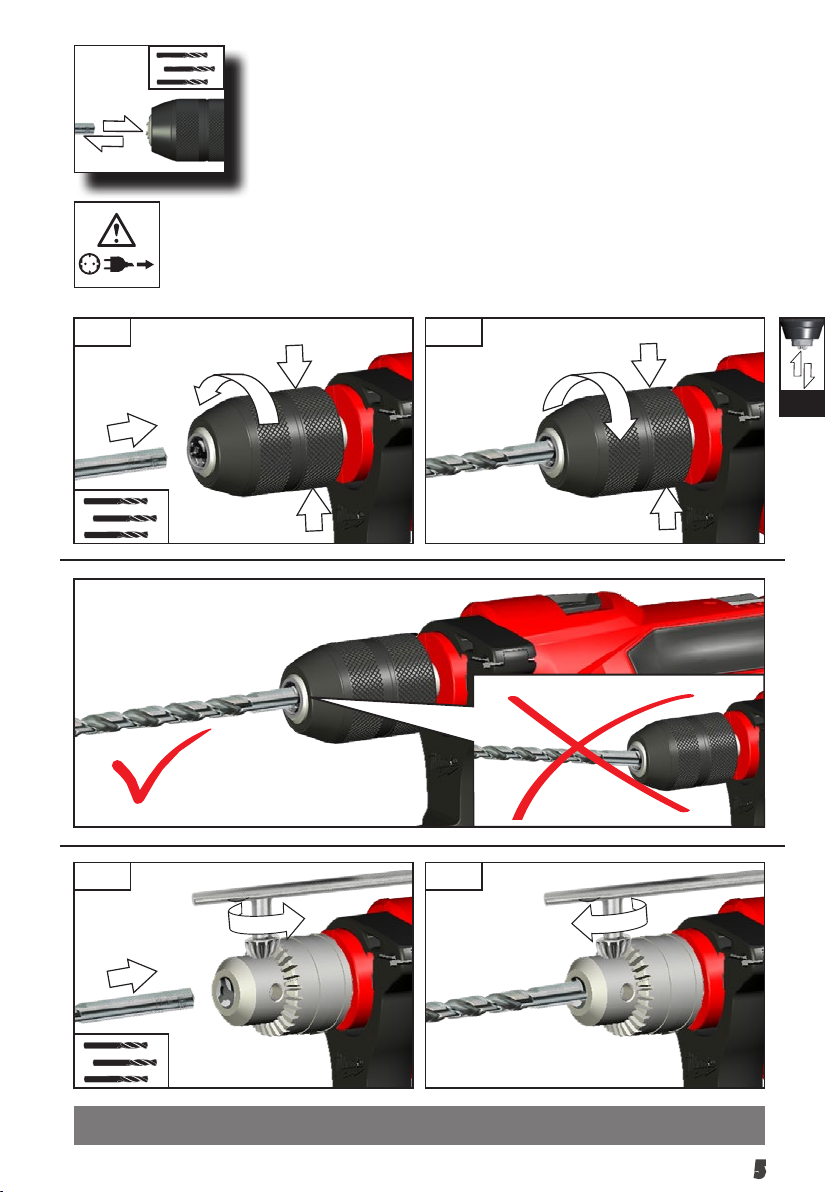 5