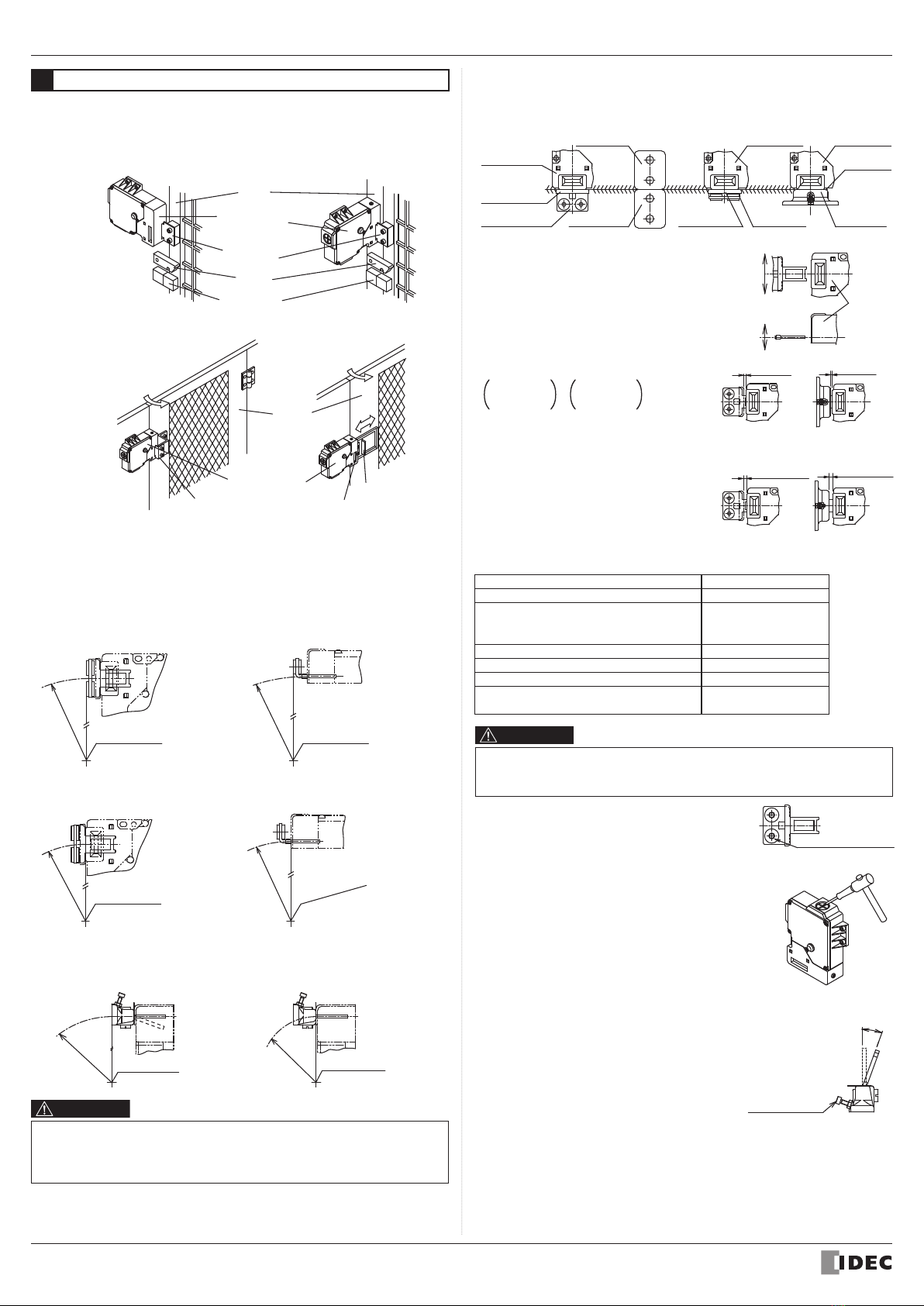 IDEC