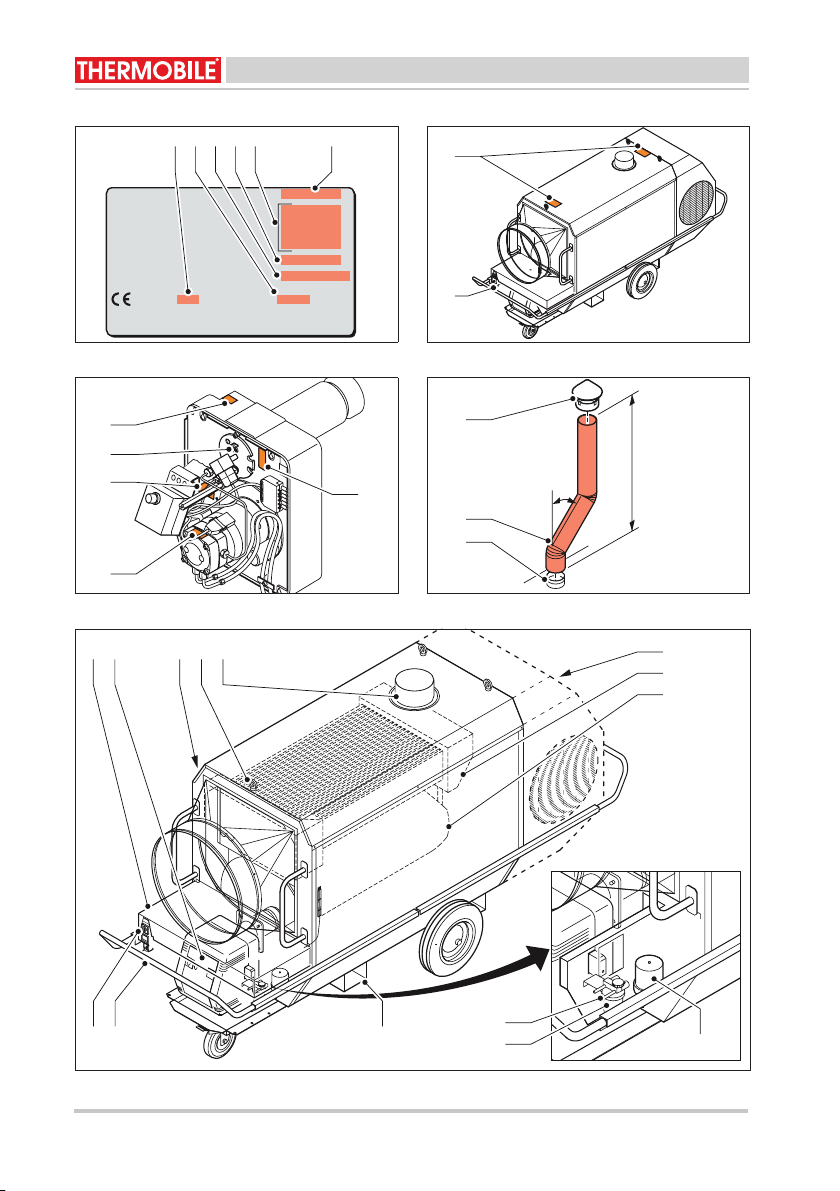 THERMOBILE®

CE