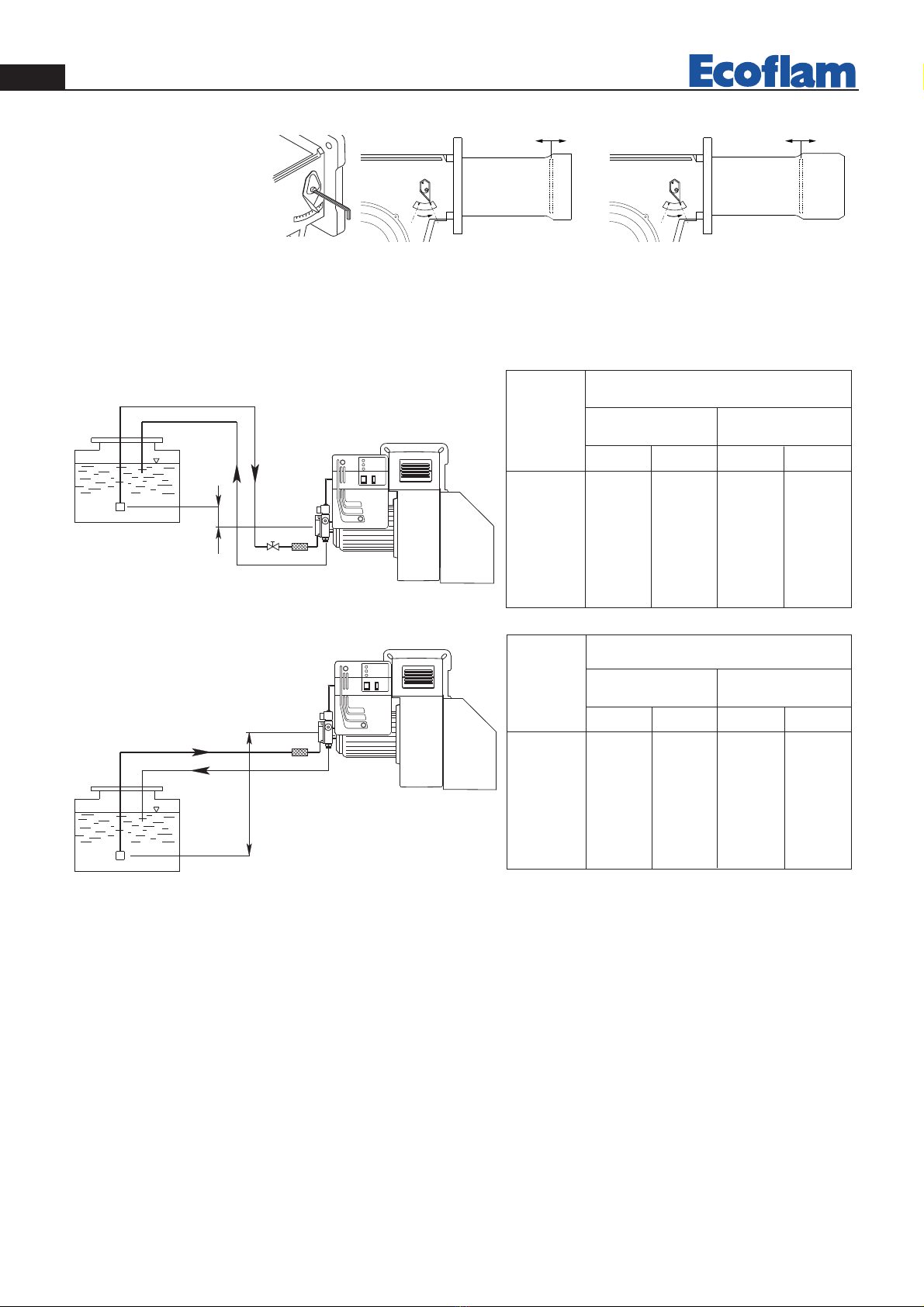 Ecoflam