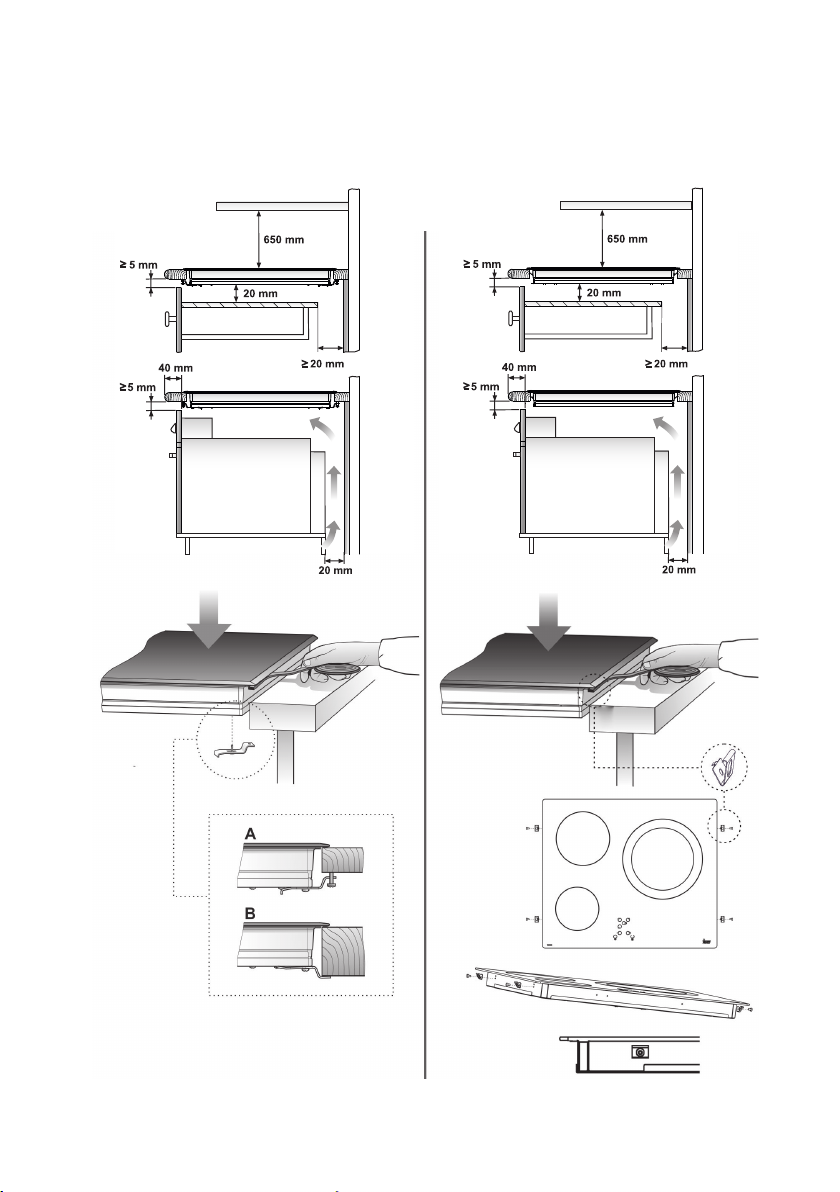 650 mm
≥ 5 mm
20 mm
≥ 20 mm
40 mm
≥ 5 mm
20 mm
A
B

650 mm
≥ 5 mm
20 mm
≥ 20 mm
40 mm
≥ 5 mm
20 mm