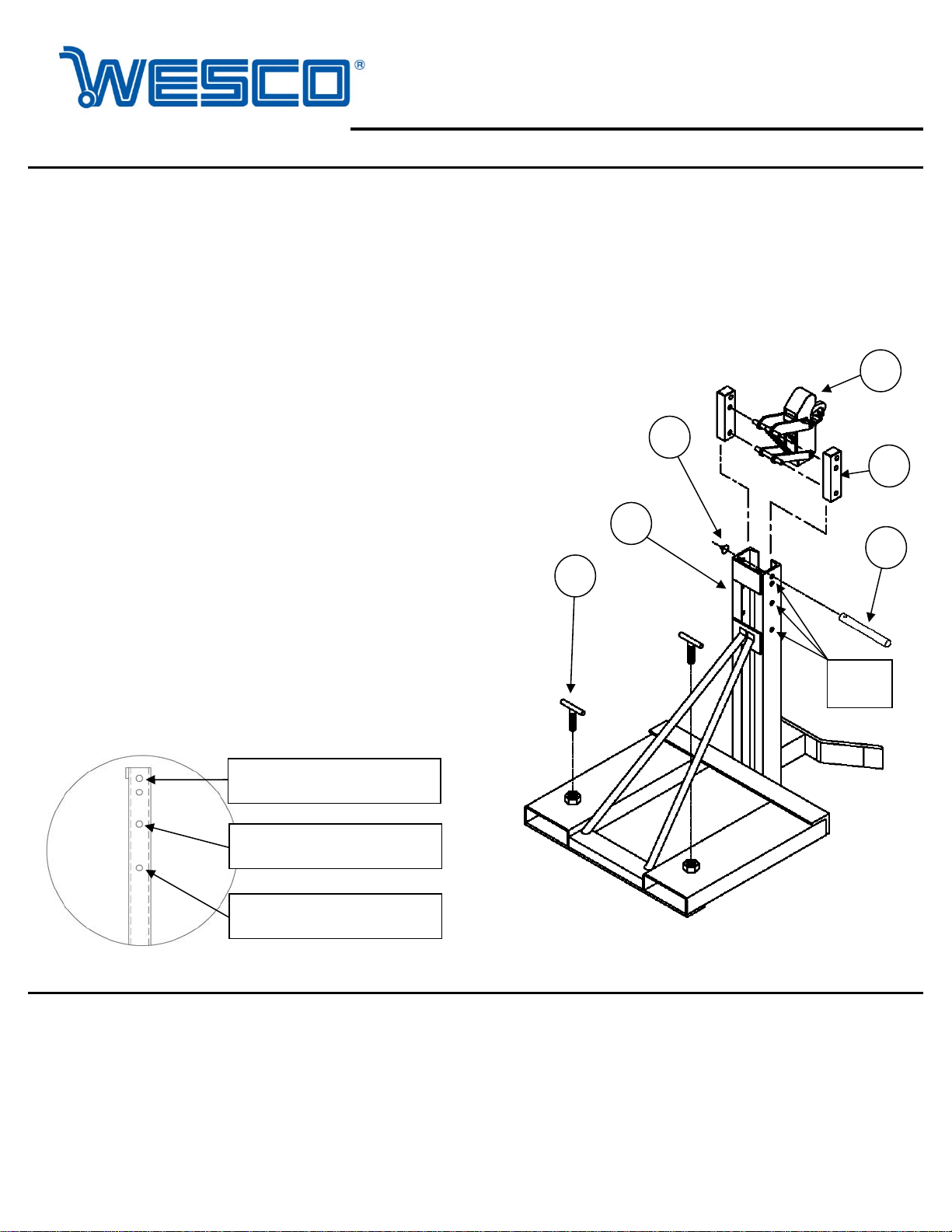 WESCO®