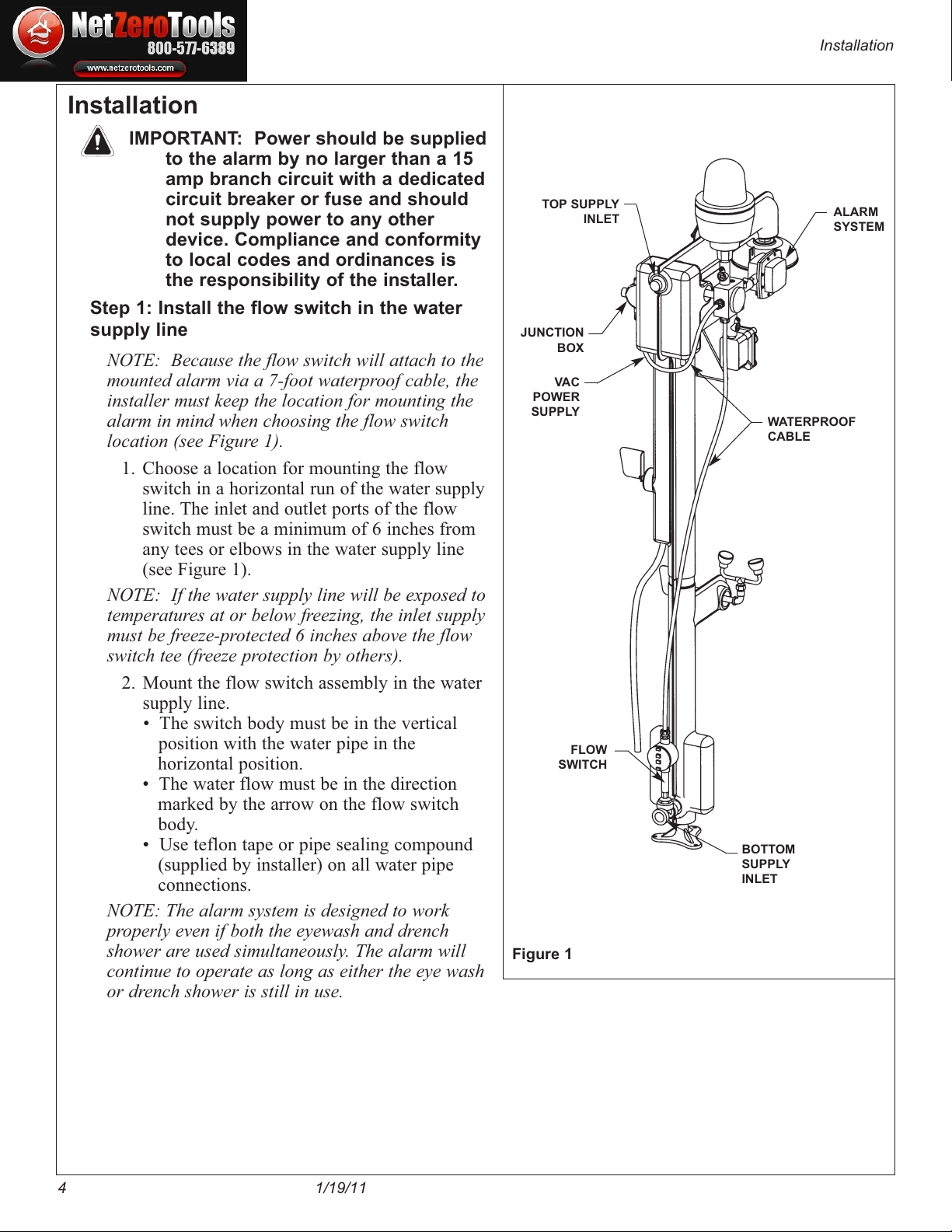 NetZeroTools
800-577-6389
www.netzerotools.com

Installation

Installation

IMPORTANT: Power should be supplied to the alarm by no larger than a 15 amp branch circuit with a dedicated circuit breaker or fuse and should not supply power to any other device. Compliance and conformity to local codes and ordinances is the responsibility of the installer.

Step 1: Install the flow switch in the water supply line

NOTE: Because the flow switch will attach to the mounted alarm via a 7-foot waterproof cable, the installer must keep the location for mounting the alarm in mind when choosing the flow switch location (see Figure 1).

1. Choose a location for mounting the flow switch in a horizontal run of the water supply line. The inlet and outlet ports of the flow switch must be a minimum of 6 inches from any tees or elbows in the water supply line (see Figure 1).

NOTE: If the water supply line will be exposed to temperatures at or below freezing, the inlet supply must be freeze-protected 6 inches above the flow switch tee (freeze protection by others).

2. Mount the flow switch assembly in the water supply line.
• The switch body must be in the vertical position with the water pipe in the horizontal position.
• The water flow must be in the direction marked by the arrow on the flow switch body.
• Use teflon tape or pipe sealing compound (supplied by installer) on all water pipe connections.

NOTE: The alarm system is designed to work properly even if both the eyewash and drench shower are used simultaneously. The alarm will continue to operate as long as either the eye wash or drench shower is still in use.

TOP SUPPLY INLET

ALARM SYSTEM

JUNCTION BOX

VAC POWER SUPPLY

WATERPROOF CABLE

FLOW SWITCH

BOTTOM SUPPLY INLET

Figure 1

4

1/19/11