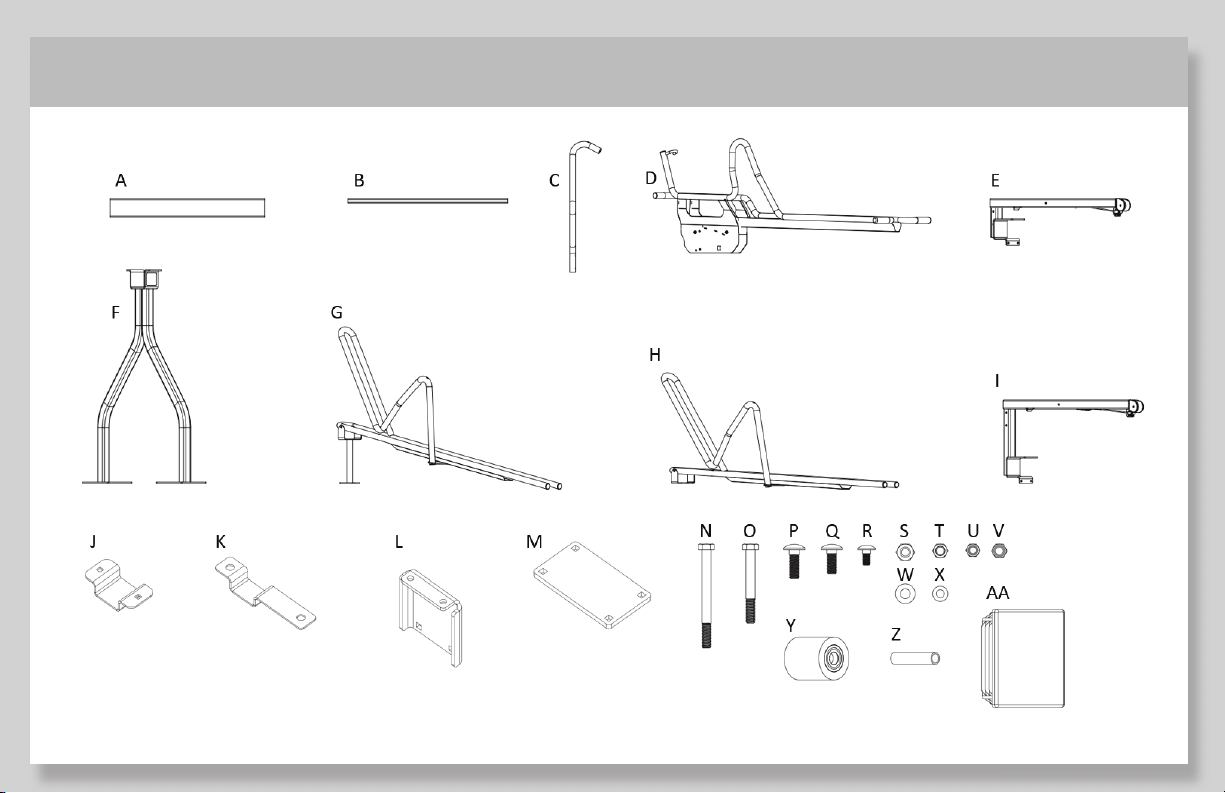 A B C D E

F G H I

J K L M N O P Q R S T U V W X Y Z AA