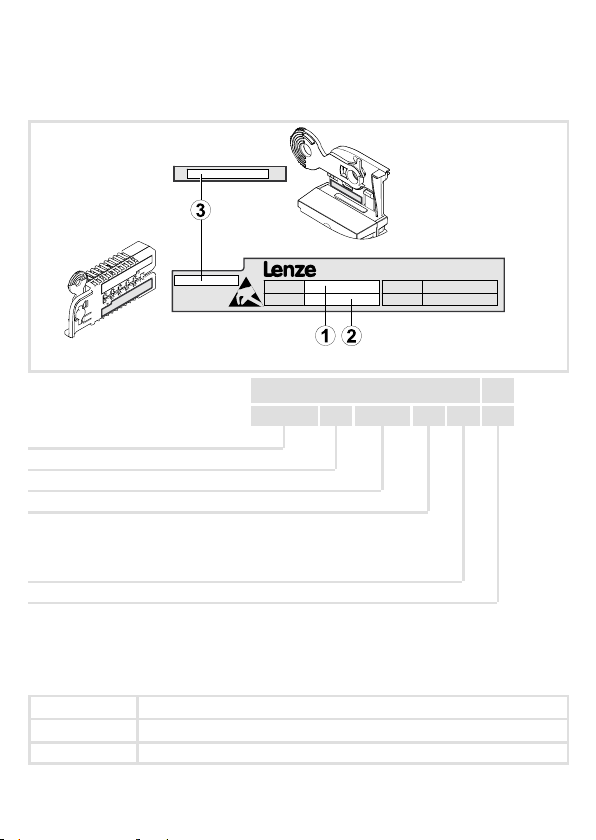 3

Lenze

1 2