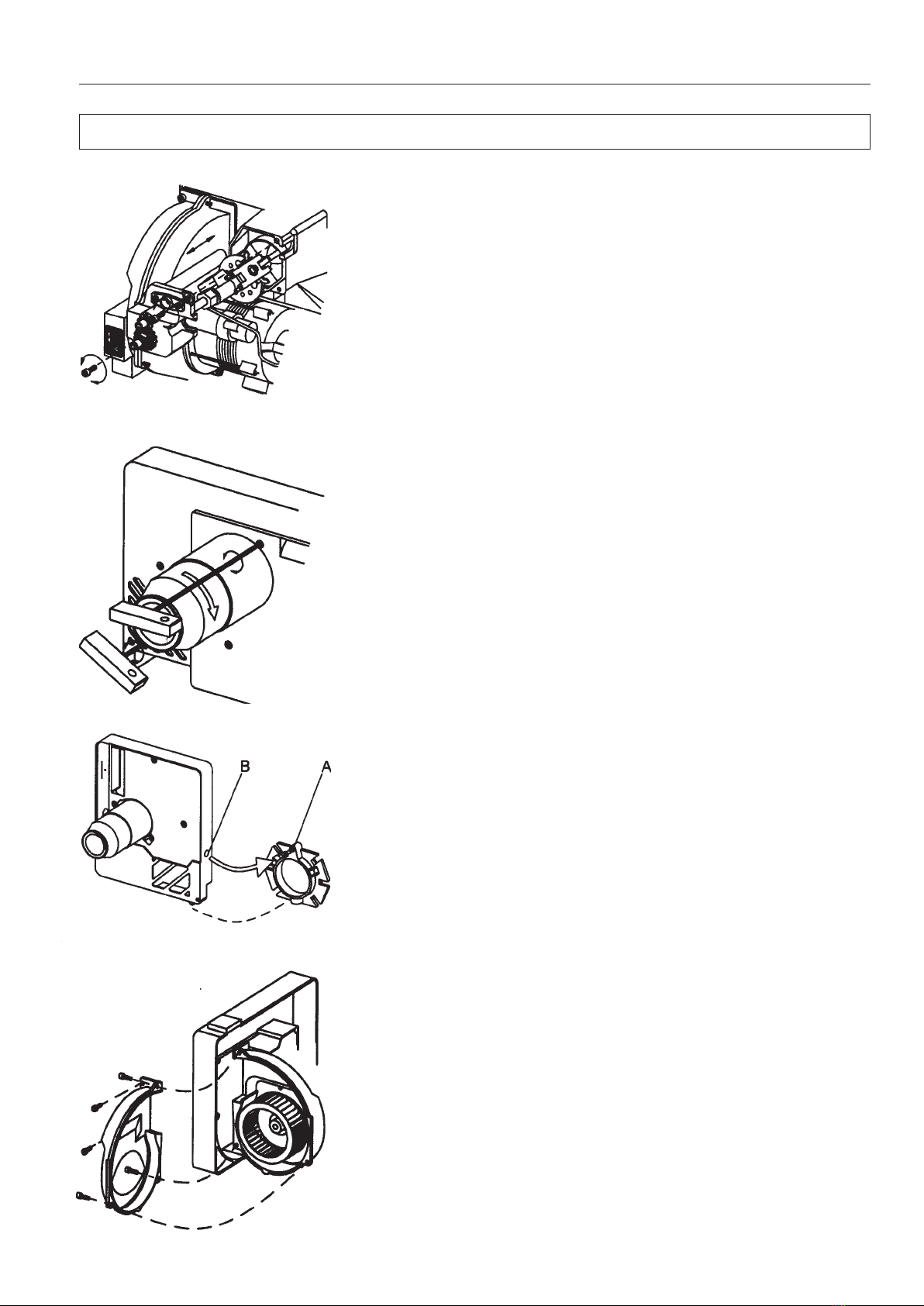 B

A