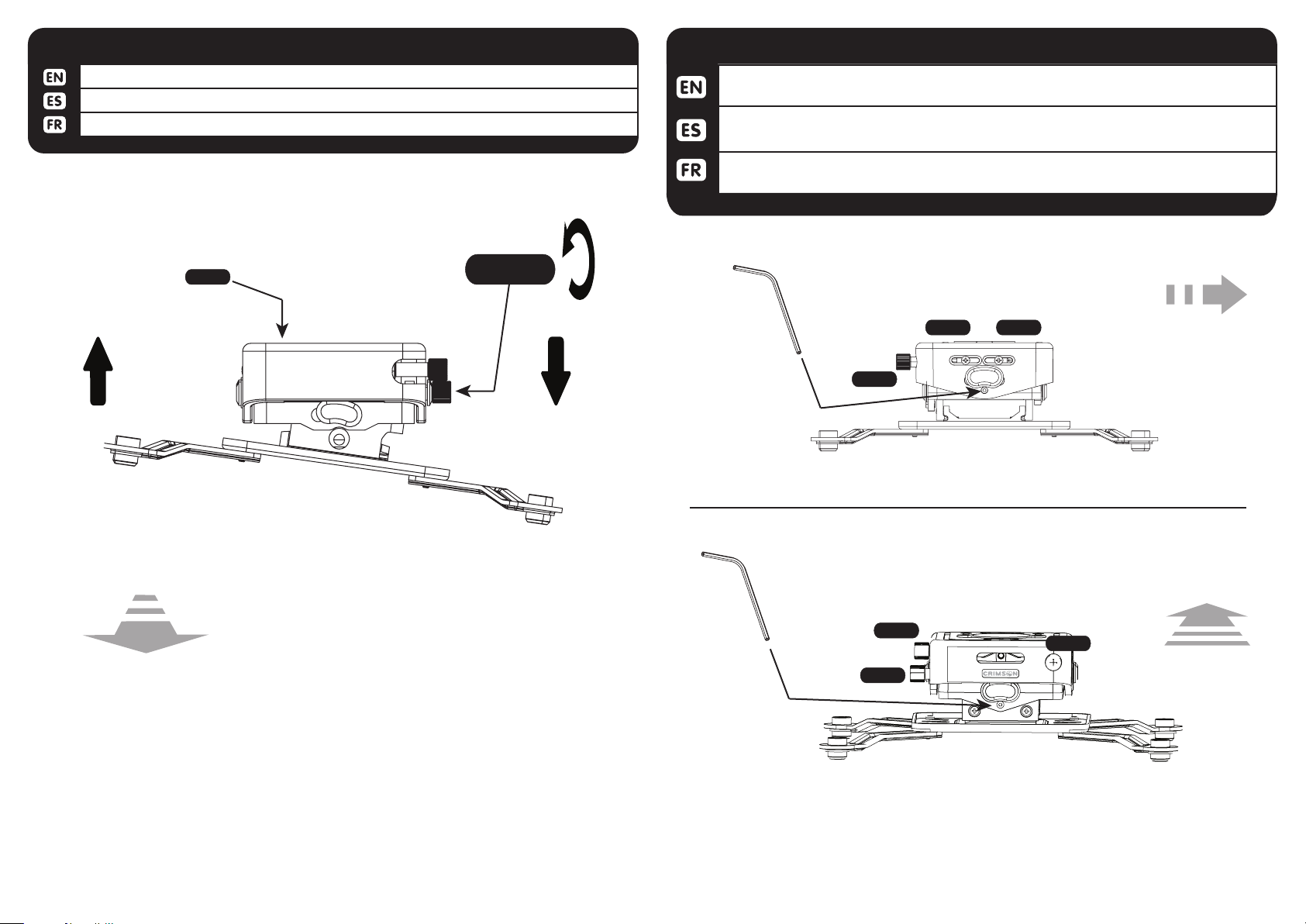 EN
ES
FR

EN
ES
FR

CRIMSON